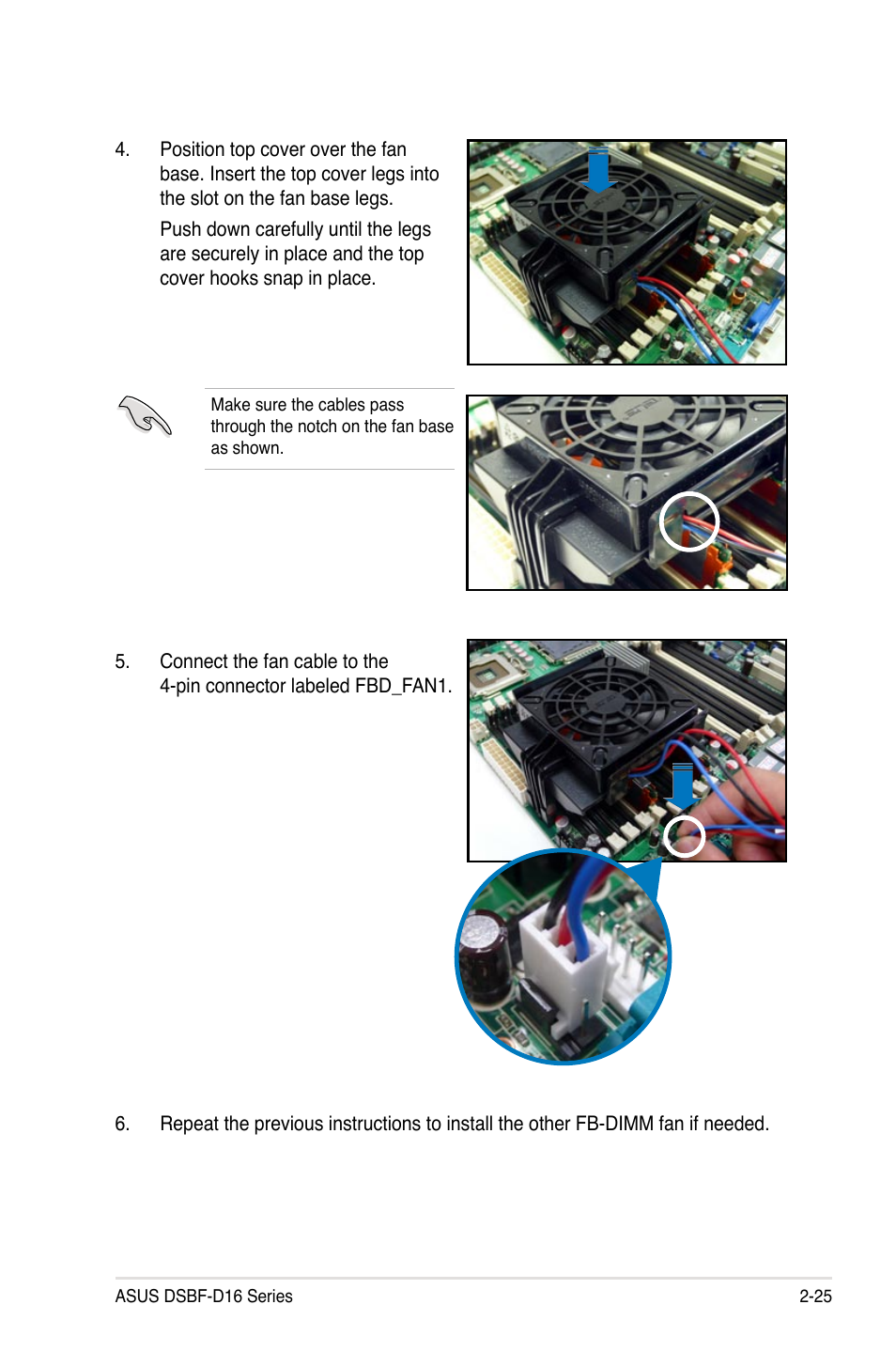 4. Position top cover over the fan base. Insert the top cover legs into the slot on the fan base legs.

Push down carefully until the legs are securely in place and the top cover hooks snap in place.

Make sure the cables pass through the notch on the fan base as shown.

5. Connect the fan cable to the 4-pin connector labeled FBD_FAN1.

6. Repeat the previous instructions to install the other FB-DIMM fan if needed.

ASUS DSBF-D16 Series

2-25