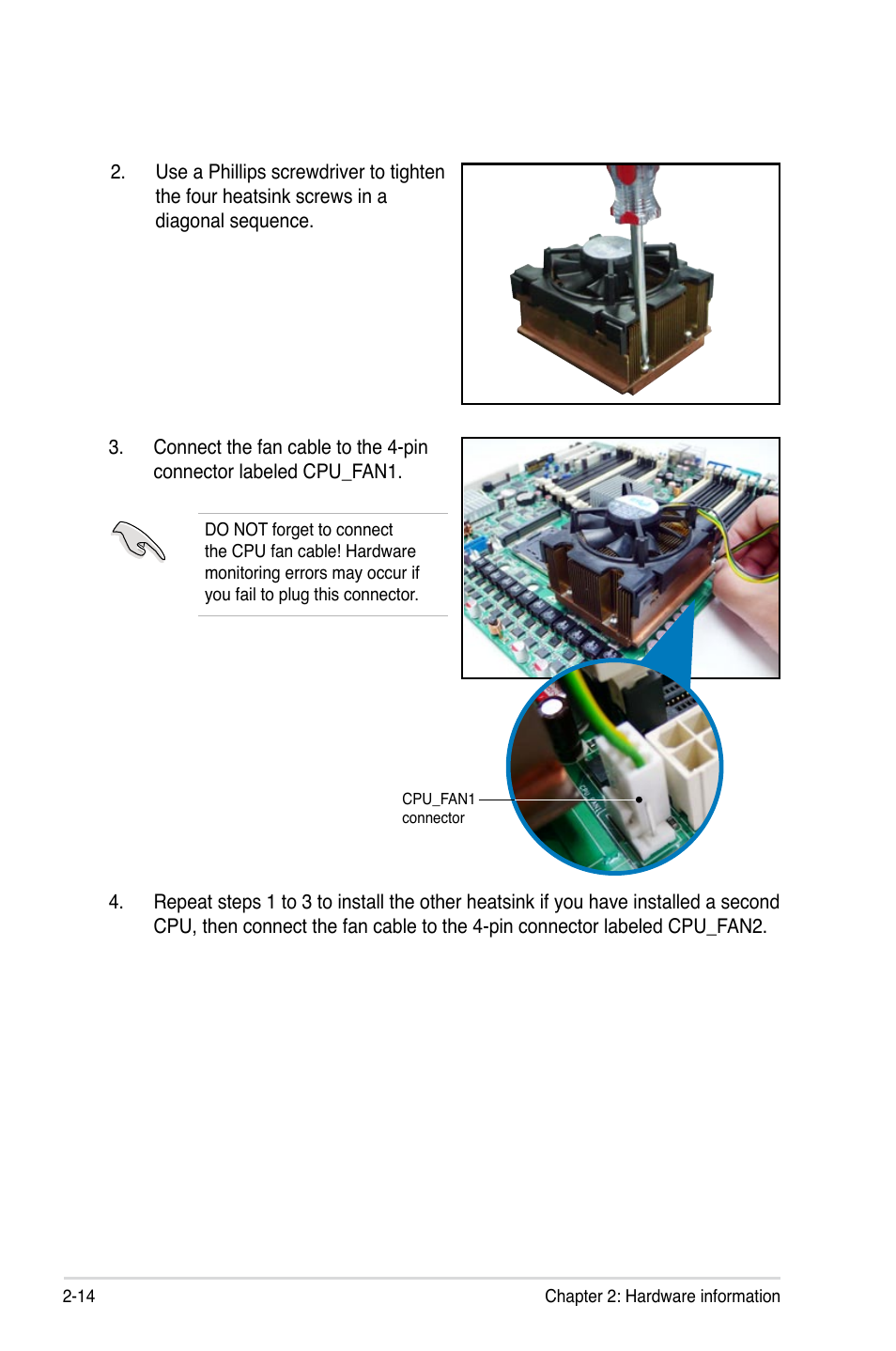 2. Use a Phillips screwdriver to tighten the four heatsink screws in a diagonal sequence.

3. Connect the fan cable to the 4-pin connector labeled CPU_FAN1.

DO NOT forget to connect the CPU fan cable! Hardware monitoring errors may occur if you fail to plug this connector.

CPU_FAN1 connector

4. Repeat steps 1 to 3 to install the other heatsink if you have installed a second CPU, then connect the fan cable to the 4-pin connector labeled CPU_FAN2.

2-14

Chapter 2: Hardware information