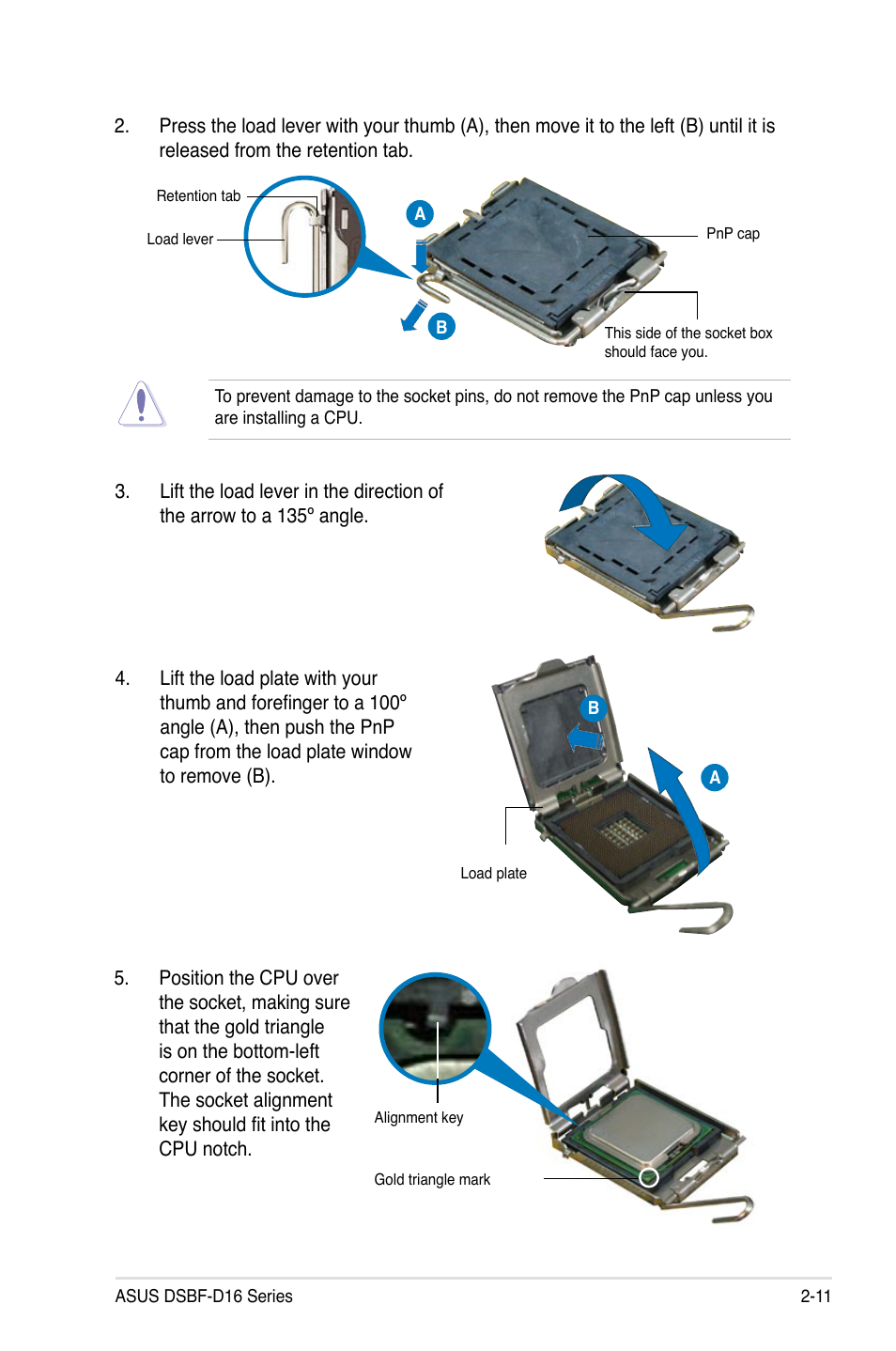 2. Press the load lever with your thumb (A), then move it to the left (B) until it is released from the retention tab.

Retention tab

Load lever

A

B

PnP cap

This side of the socket box should face you.

To prevent damage to the socket pins, do not remove the PnP cap unless you are installing a CPU.

3. Lift the load lever in the direction of the arrow to a 135º angle.

4. Lift the load plate with your thumb and forefinger to a 100º angle (A), then push the PnP cap from the load plate window to remove (B).

B

A

Load plate

5. Position the CPU over the socket, making sure that the gold triangle is on the bottom-left corner of the socket. The socket alignment key should fit into the CPU notch.

Alignment key

Gold triangle mark

ASUS DSBF-D16 Series

2-11