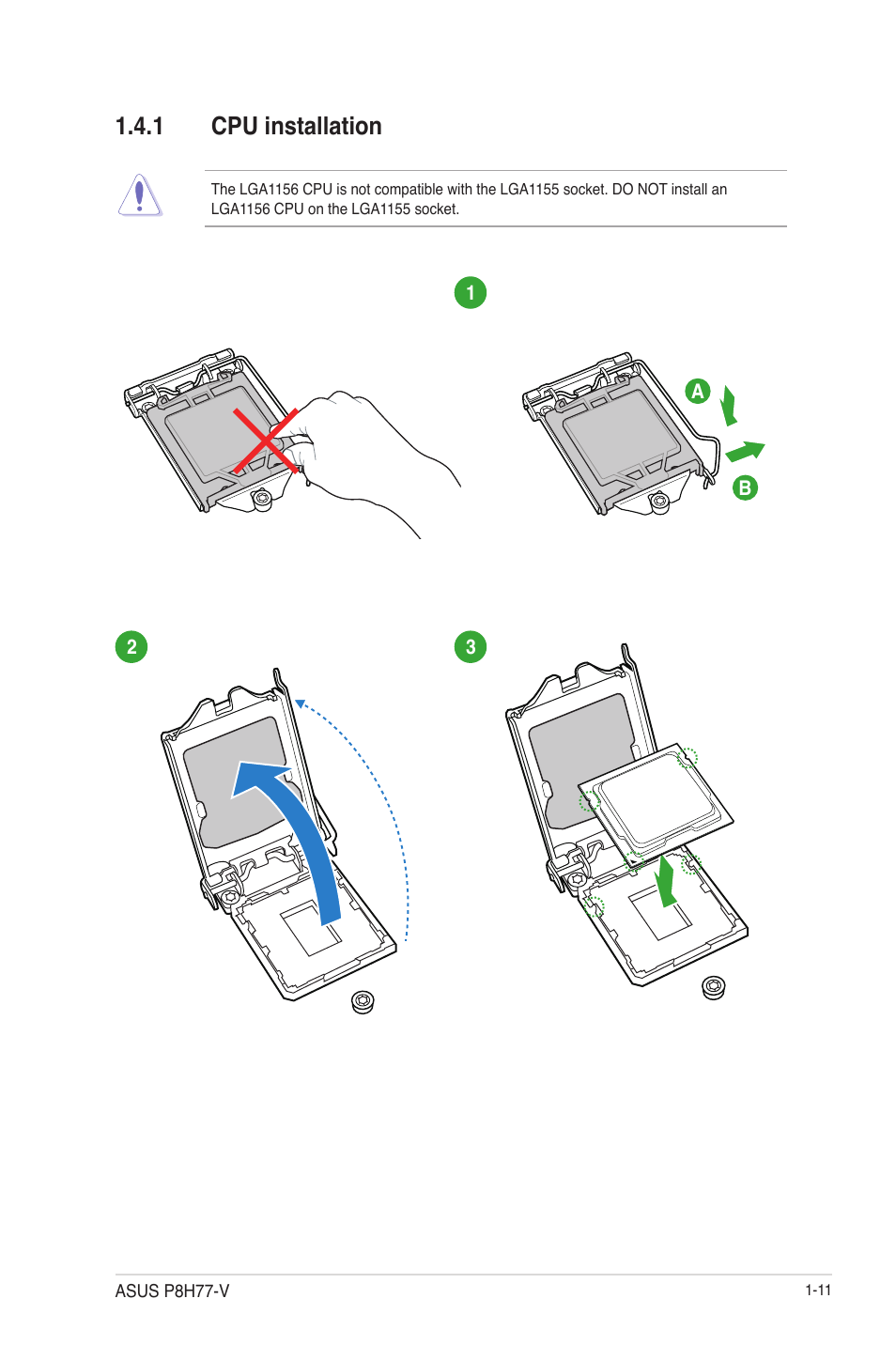 1.4.1 CPU installation

The LGA1156 CPU is not compatible with the LGA1155 socket. DO NOT install an LGA1156 CPU on the LGA1155 socket.

1

A

B

2

3

ASUS P8H77-V

1-11