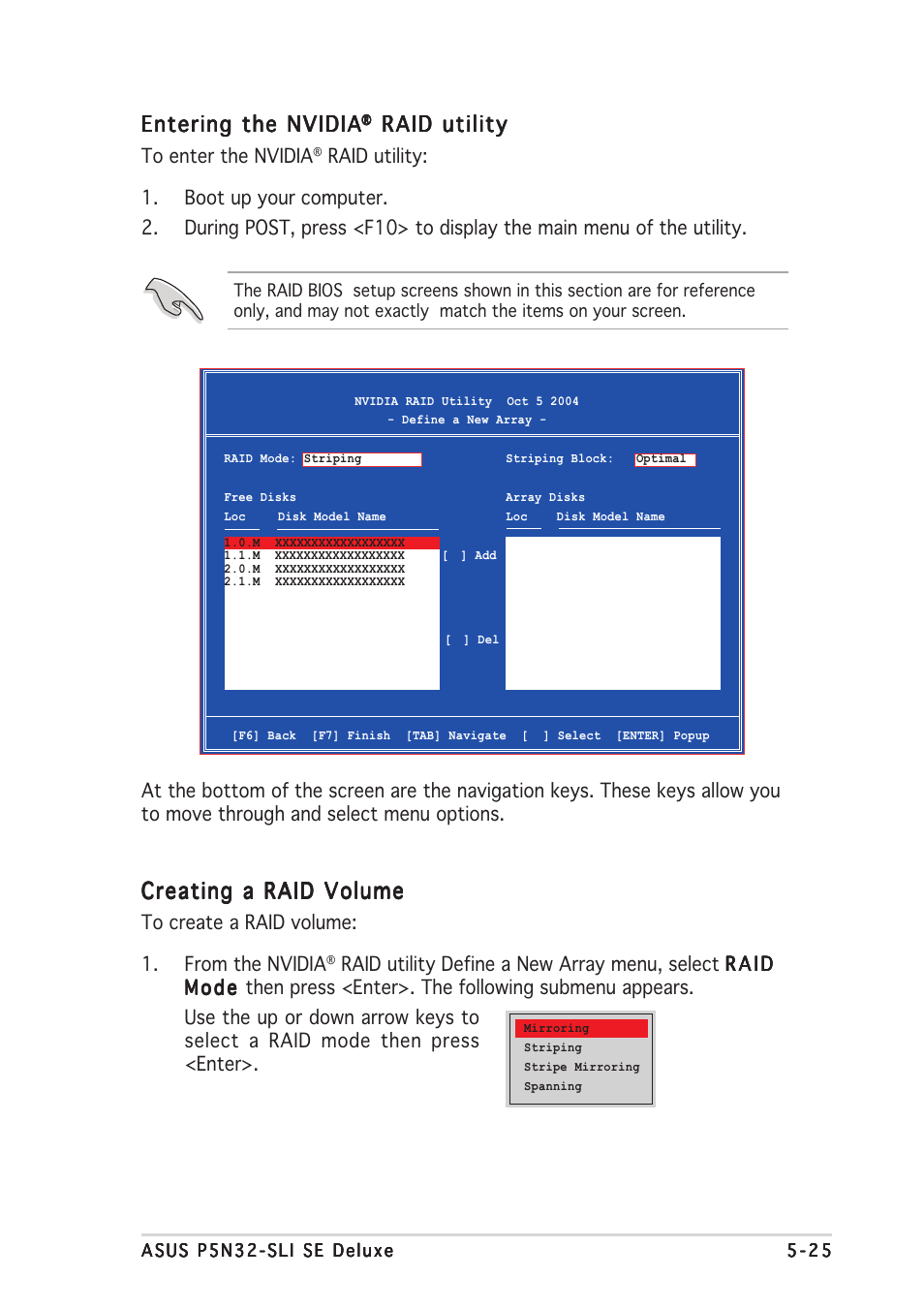 Entering the NVIDIA® RAID utility

To enter the NVIDIA® RAID utility:

1. Boot up your computer.
2. During POST, press <F10> to display the main menu of the utility.

The RAID BIOS setup screens shown in this section are for reference only, and may not exactly match the items on your screen.

NVIDIA RAID Utility Oct 5 2004
- Define a New Array -

RAID Mode: Striping

Striping Block: Optimal

Free Disks
Loc Disk Model Name

1.0.M XXXXXXXXXXXXXXXXXX
1.1.M XXXXXXXXXXXXXXXXXX
2.0.M XXXXXXXXXXXXXXXXXX
2.1.M XXXXXXXXXXXXXXXXXX

[ ] Add

[ ] Del

Array Disks
Loc Disk Model Name

[F6] Back [F7] Finish [TAB] Navigate [ ] Select [ENTER] Popup

At the bottom of the screen are the navigation keys. These keys allow you to move through and select menu options.

Creating a RAID Volume

To create a RAID volume:

1. From the NVIDIA® RAID utility Define a New Array menu, select RAID Mode then press <Enter>. The following submenu appears.

Use the up or down arrow keys to select a RAID mode then press <Enter>.

Mirroring
Striping
Stripe Mirroring
Spanning

ASUS P5N32-SLI SE Deluxe 5-25