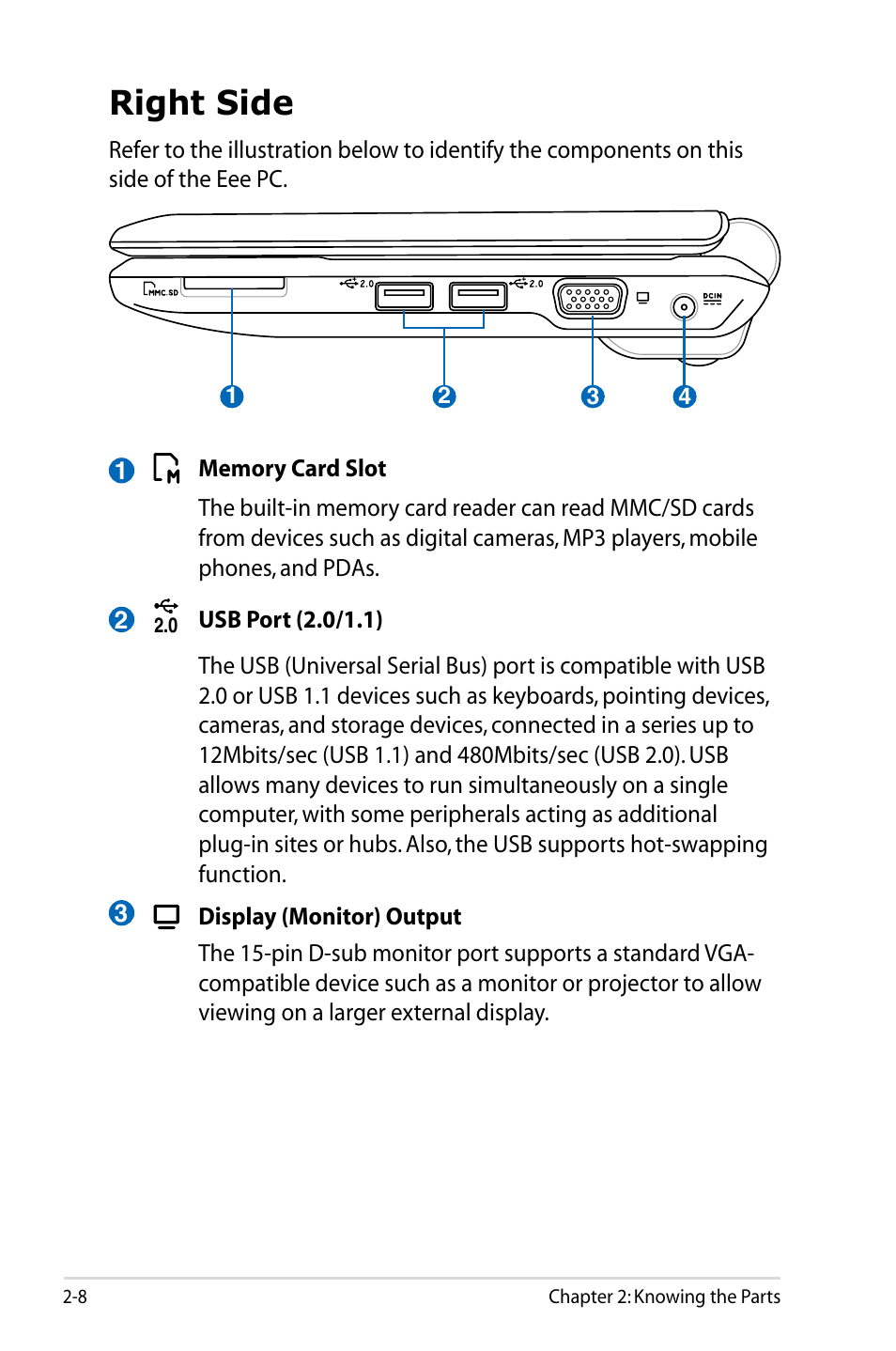 Right Side

Refer to the illustration below to identify the components on this side of the Eee PC.

MMC.SD

2.0

2.0

DCIN

1

2

3

4

1 Memory Card Slot

The built-in memory card reader can read MMC/SD cards from devices such as digital cameras, MP3 players, mobile phones, and PDAs.

2 2.0 USB Port (2.0/1.1)

The USB (Universal Serial Bus) port is compatible with USB 2.0 or USB 1.1 devices such as keyboards, pointing devices, cameras, and storage devices, connected in a series up to 12Mbits/sec (USB 1.1) and 480Mbits/sec (USB 2.0). USB allows many devices to run simultaneously on a single computer, with some peripherals acting as additional plug-in sites or hubs. Also, the USB supports hot-swapping function.

3 Display (Monitor) Output

The 15-pin D-sub monitor port supports a standard VGA-compatible device such as a monitor or projector to allow viewing on a larger external display.

2-8

Chapter 2: Knowing the Parts