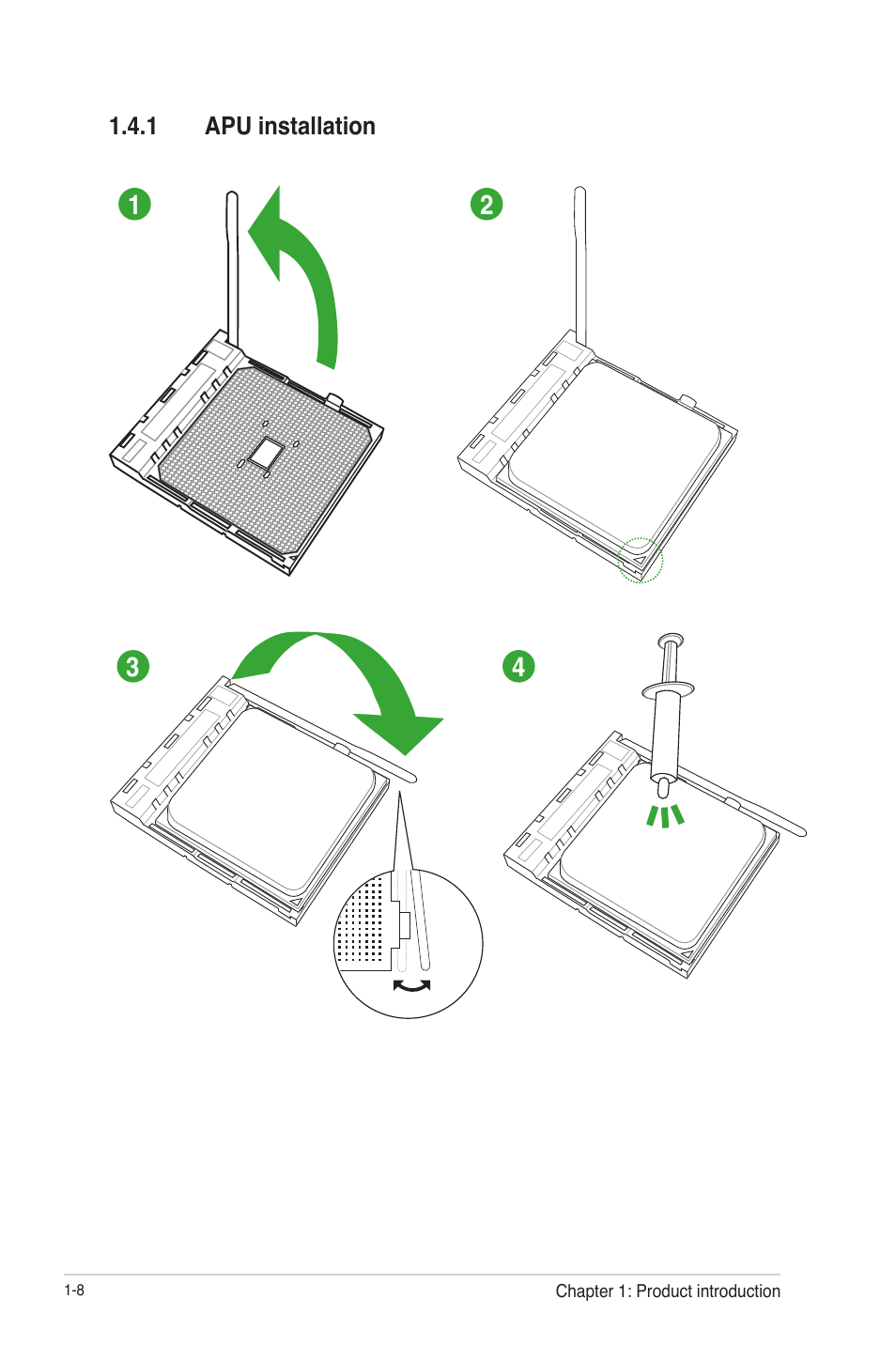 1.4.1 APU installation

1

2

3

4

1-8

Chapter 1: Product introduction