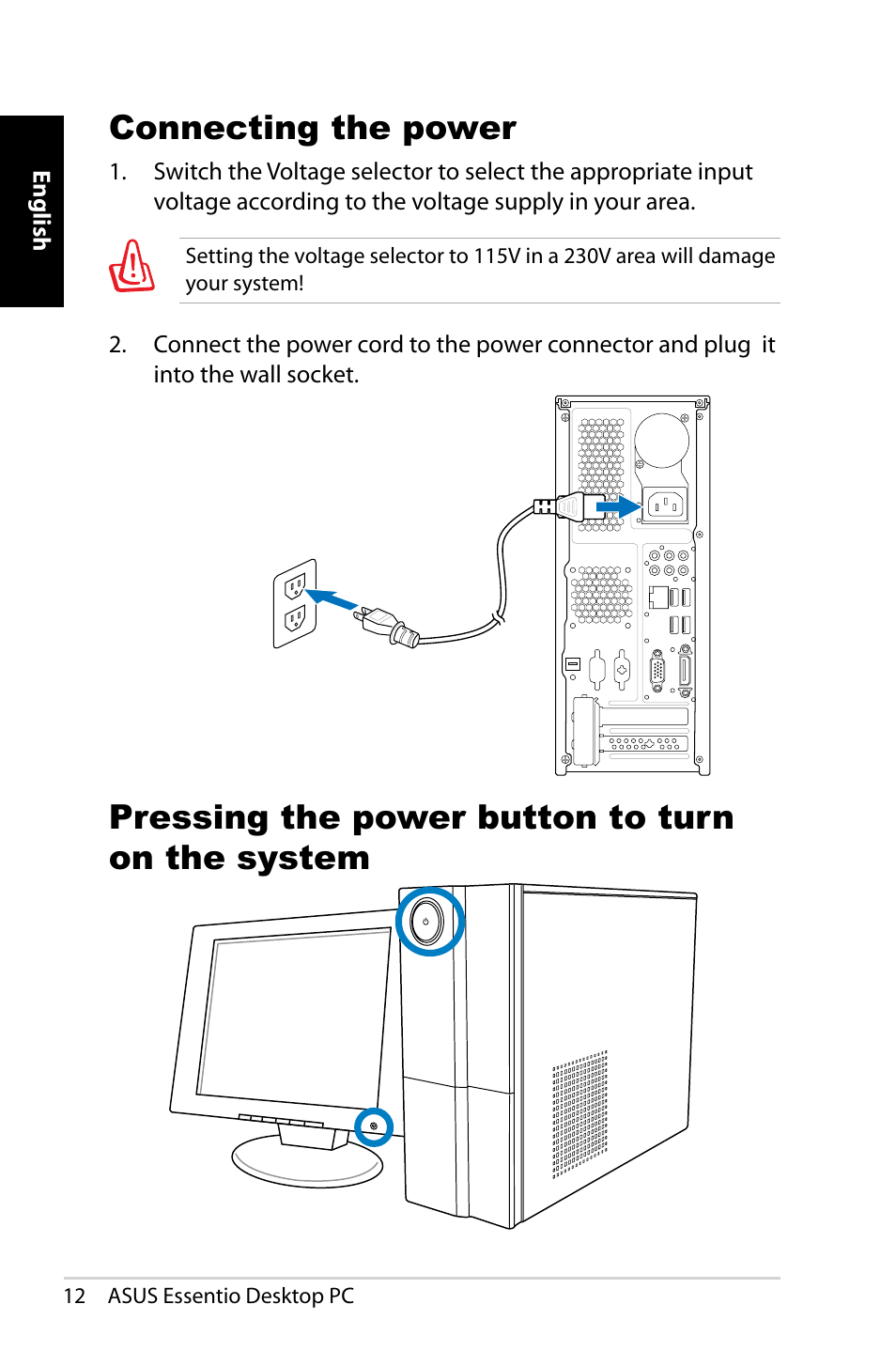 English

Connecting the power

1. Switch the Voltage selector to select the appropriate input voltage according to the voltage supply in your area.

Setting the voltage selector to 115V in a 230V area will damage your system!

2. Connect the power cord to the power connector and plug it into the wall socket.

Pressing the power button to turn on the system

12 ASUS Essentio Desktop PC