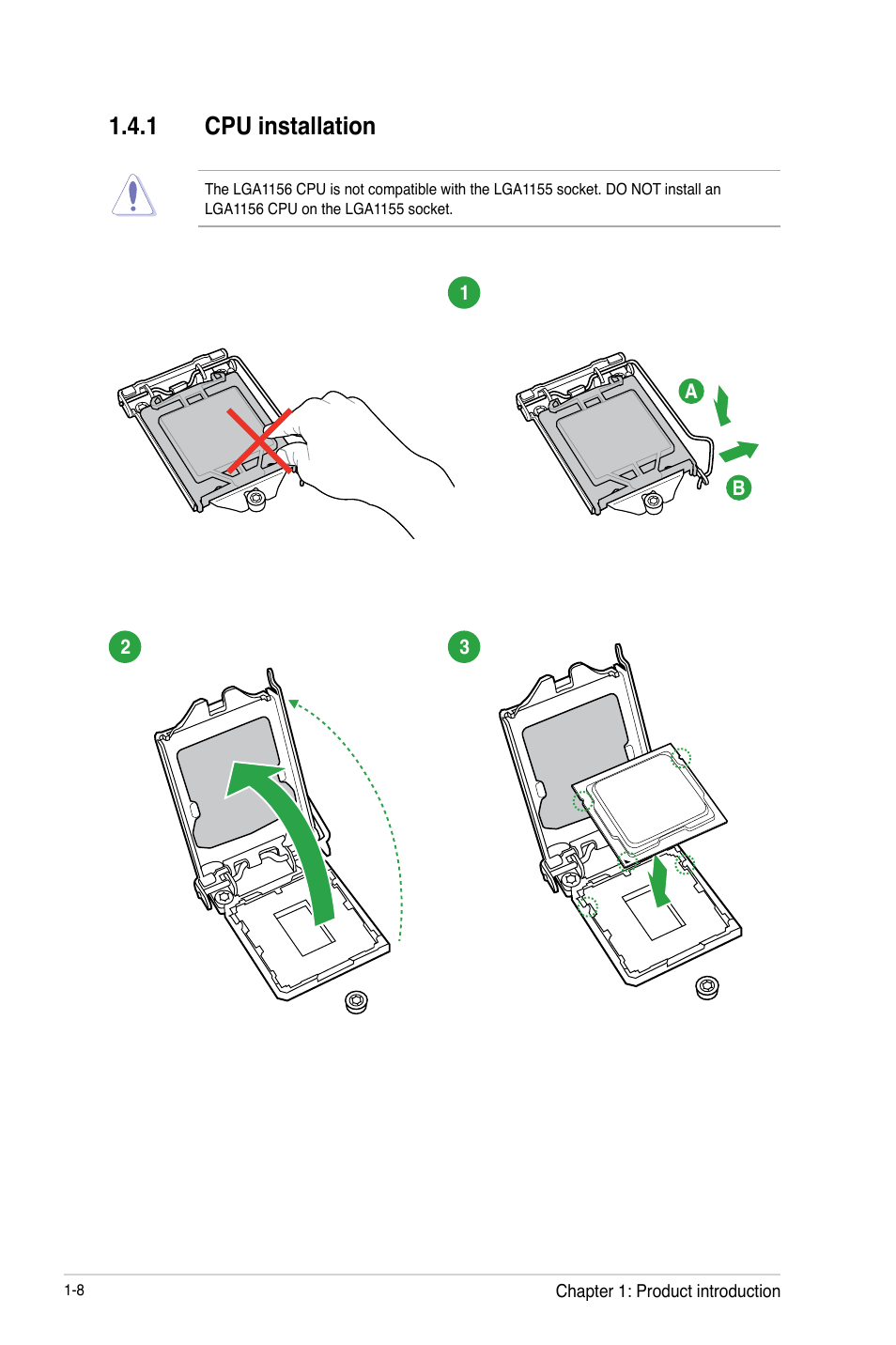 1.4.1 CPU installation

The LGA1156 CPU is not compatible with the LGA1155 socket. DO NOT install an LGA1156 CPU on the LGA1155 socket.

1

A

B

2

3

1-8

Chapter 1: Product introduction