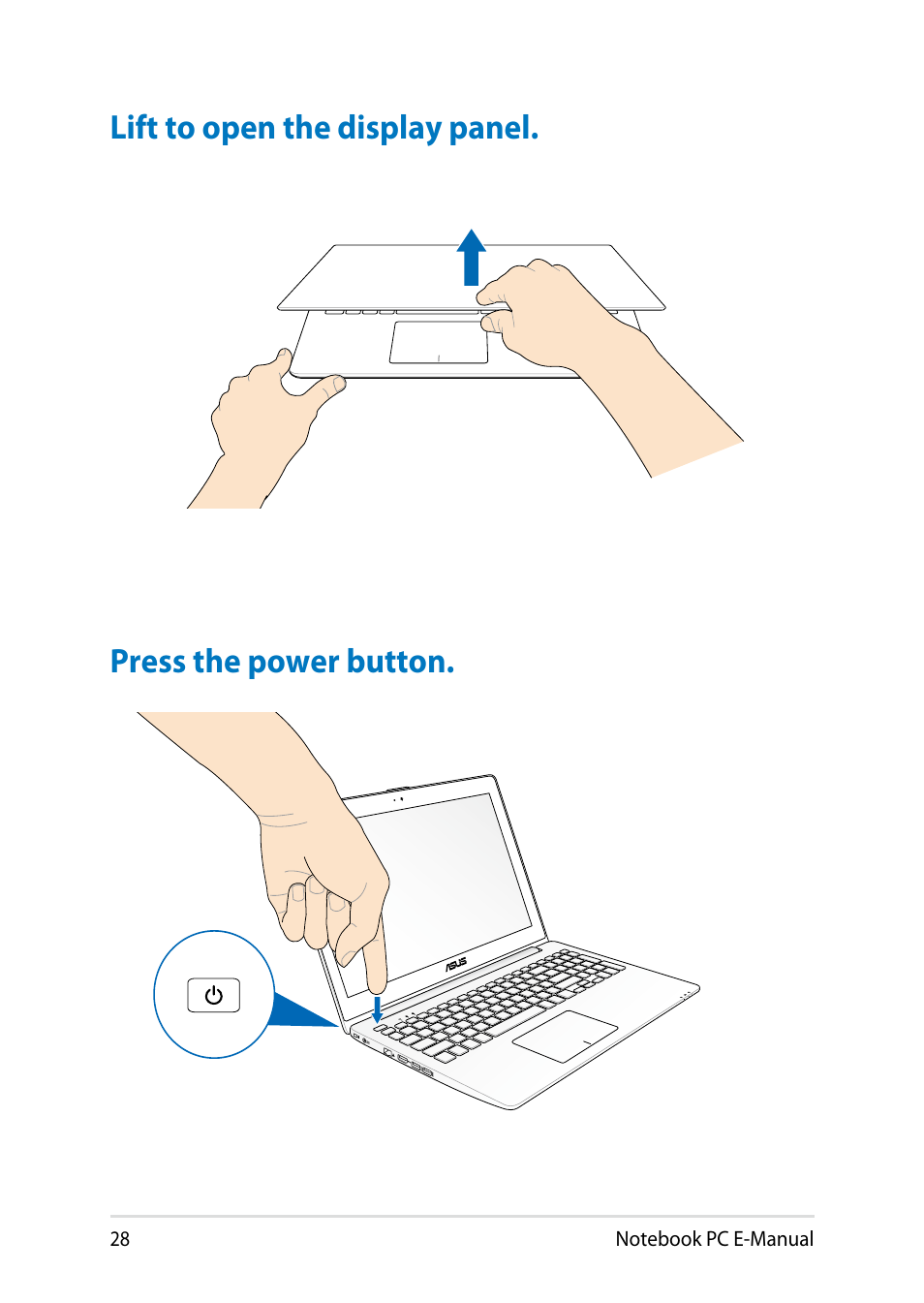 Lift to open the display panel.

Press the power button.

ASUS

28

Notebook PC E-Manual