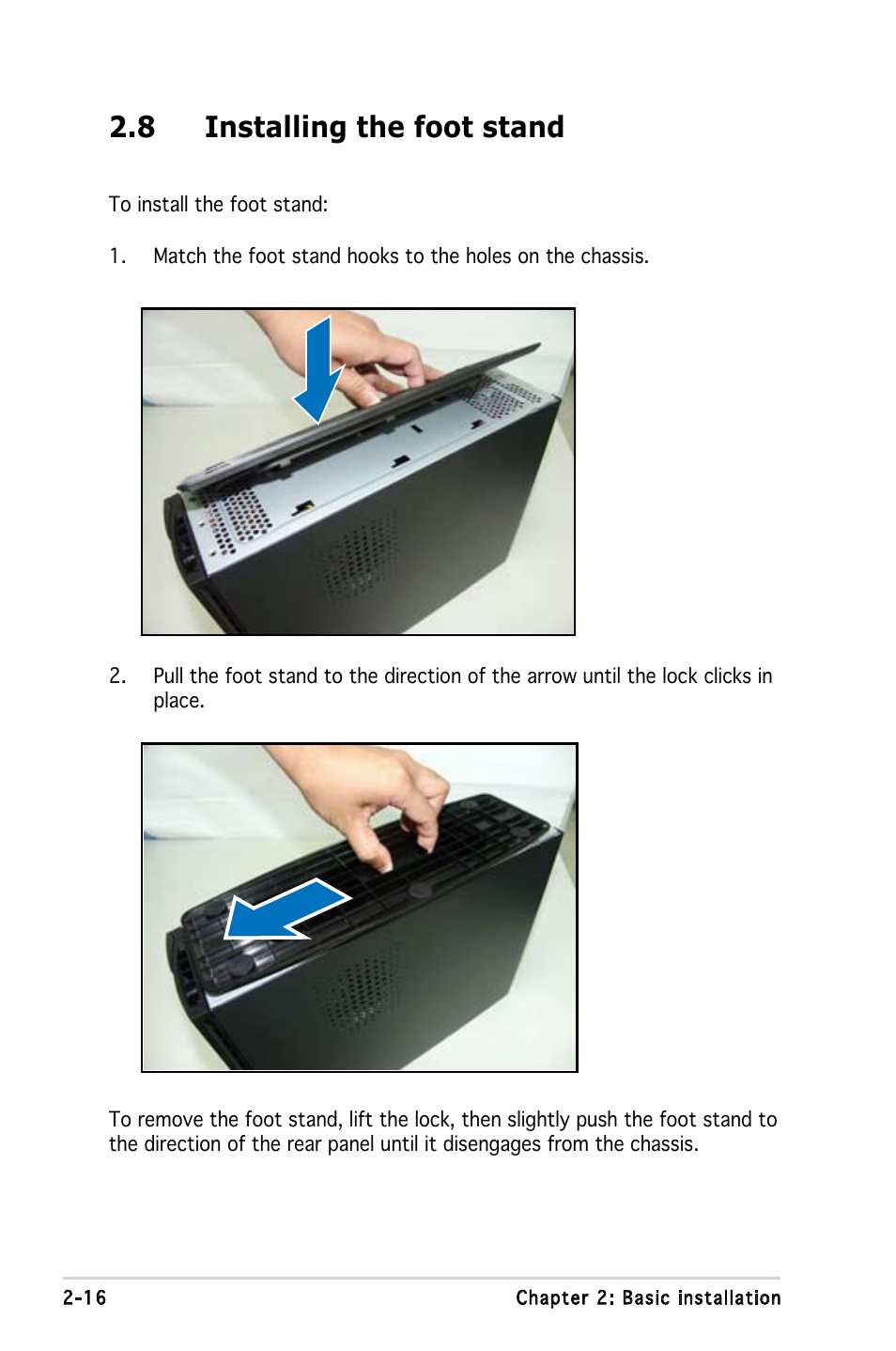 2.8 Installing the foot stand

To install the foot stand:

1. Match the foot stand hooks to the holes on the chassis.

2. Pull the foot stand to the direction of the arrow until the lock clicks in place.

To remove the foot stand, lift the lock, then slightly push the foot stand to the direction of the rear panel until it disengages from the chassis.

2-16 Chapter 2: Basic installation