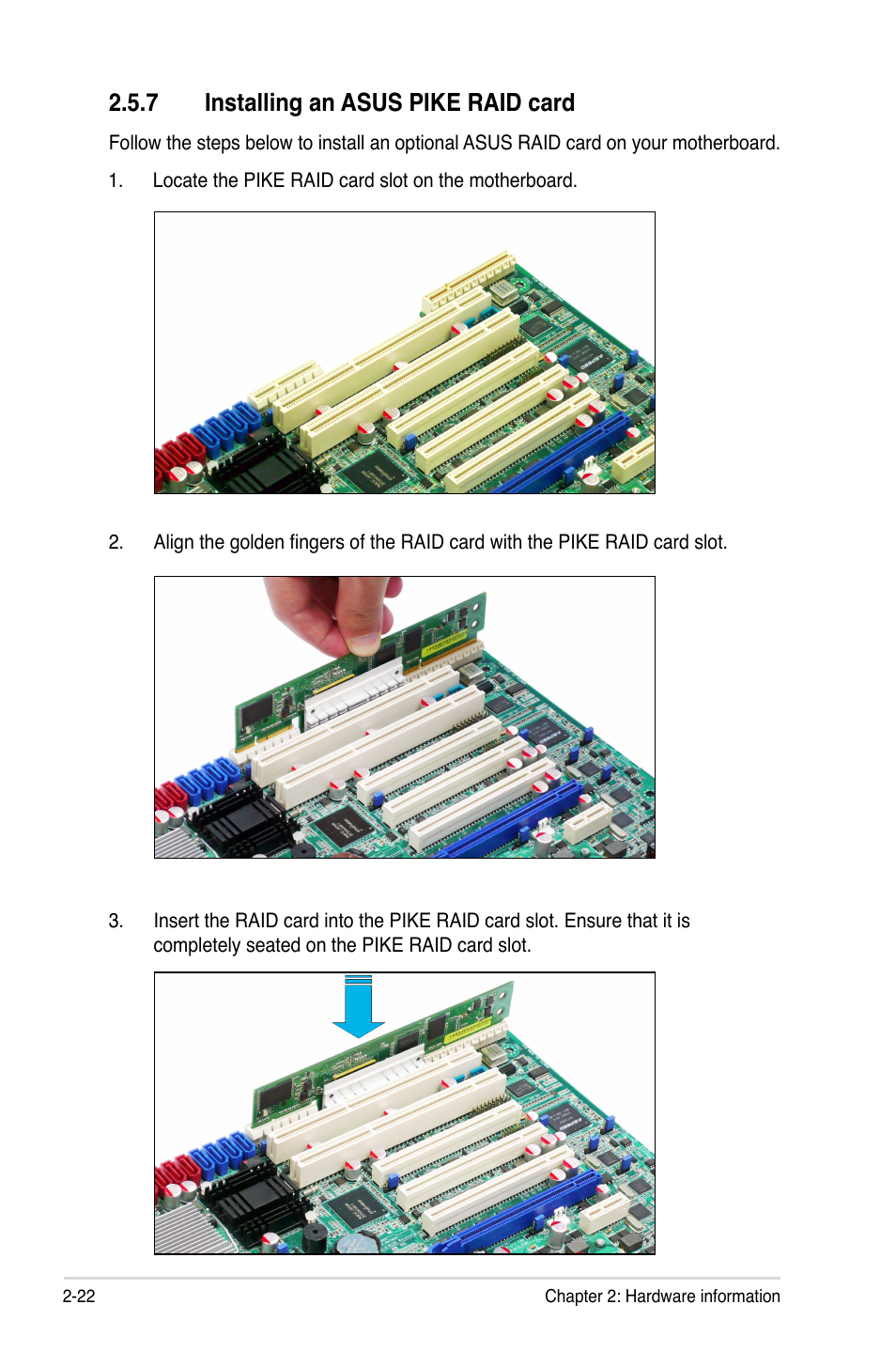 2.5.7 Installing an ASUS PIKE RAID card

Follow the steps below to install an optional ASUS RAID card on your motherboard.

1. Locate the PIKE RAID card slot on the motherboard.

2. Align the golden fingers of the RAID card with the PIKE RAID card slot.

3. Insert the RAID card into the PIKE RAID card slot. Ensure that it is completely seated on the PIKE RAID card slot.

2-22

Chapter 2: Hardware information