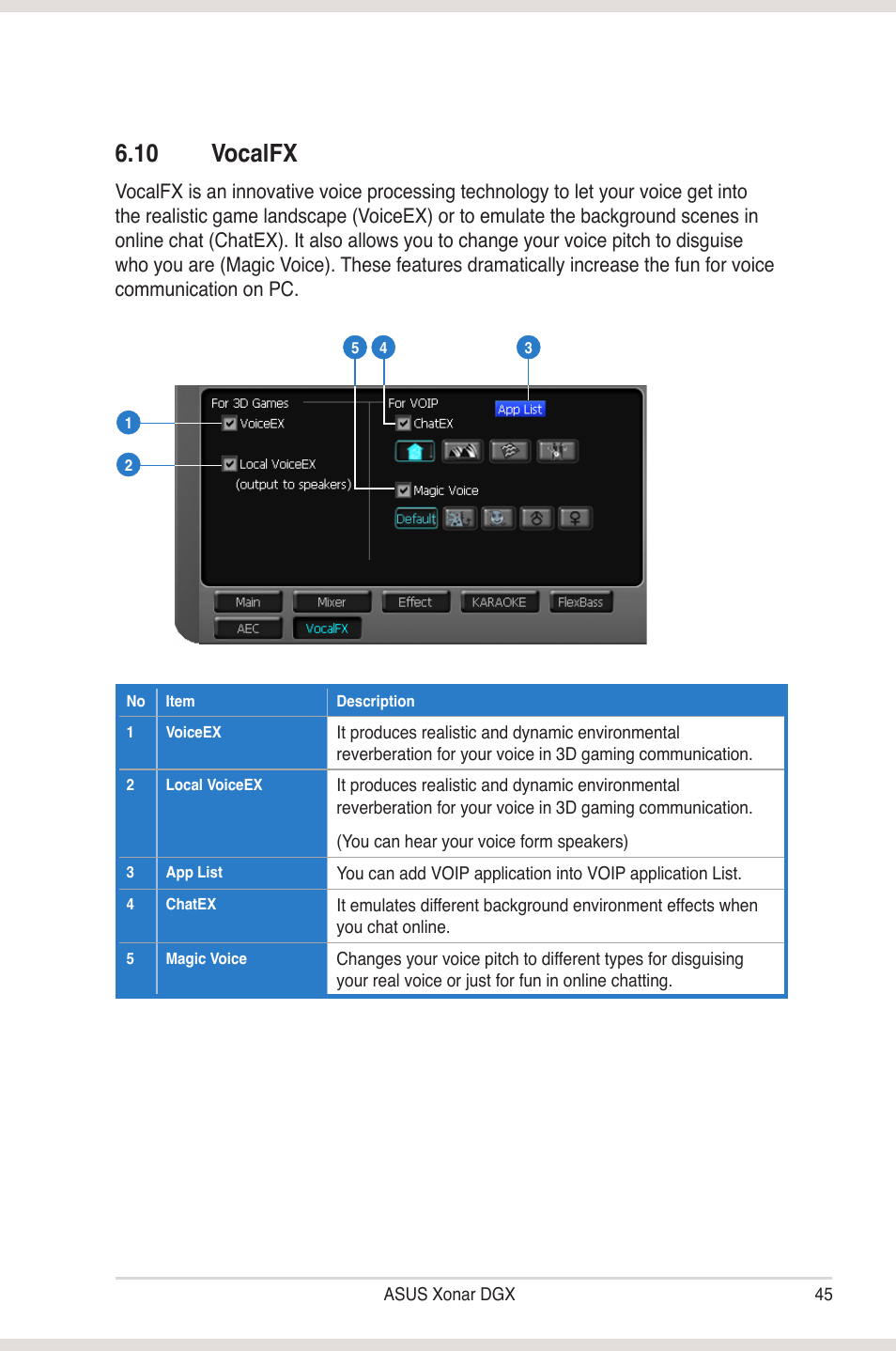 6.10 VocalFX

VocalFX is an innovative voice processing technology to let your voice get into the realistic game landscape (VoiceEX) or to emulate the background scenes in online chat (ChatEX). It also allows you to change your voice pitch to disguise who you are (Magic Voice). These features dramatically increase the fun for voice communication on PC.

5 4 3

1
2

For 3D Games
VoiceEX
Local VoiceEX
(output to speakers)
For VOIP
App List
ChatEX
Magic Voice
Default
Main
Mixer
Effect
KARAOKE
FlexBass
AEC
VocalFX

| No | Item | Description |
|---|---|---|
| 1 | VoiceEX | It produces realistic and dynamic environmental reverberation for your voice in 3D gaming communication. |
| 2 | Local VoiceEX | It produces realistic and dynamic environmental reverberation for your voice in 3D gaming communication. (You can hear your voice form speakers) |
| 3 | App List | You can add VOIP application into VOIP application List. |
| 4 | ChatEX | It emulates different background environment effects when you chat online. |
| 5 | Magic Voice | Changes your voice pitch to different types for disguising your real voice or just for fun in online chatting. |

ASUS Xonar DGX 45