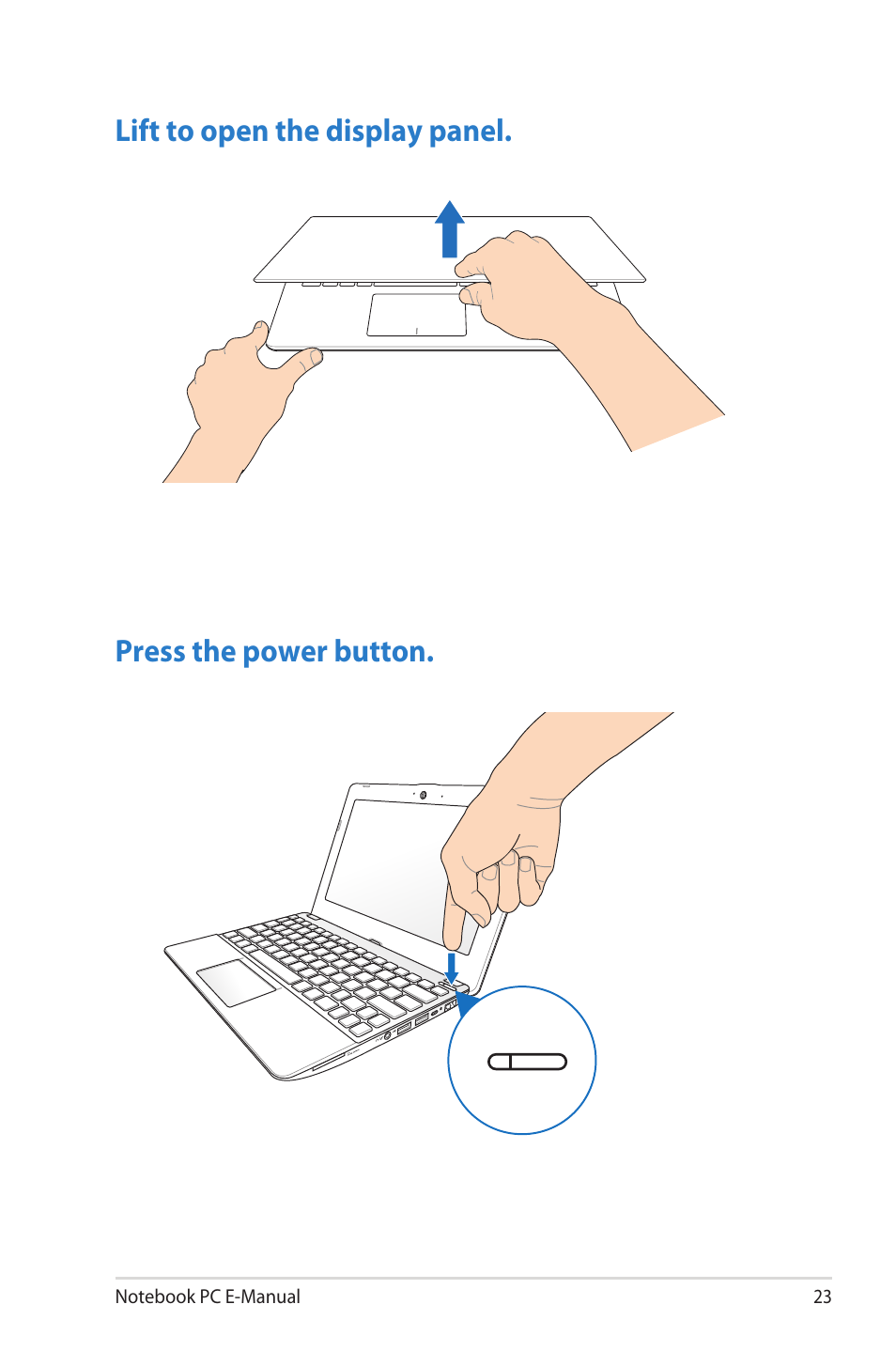 Lift to open the display panel.

Press the power button.

Notebook PC E-Manual 23