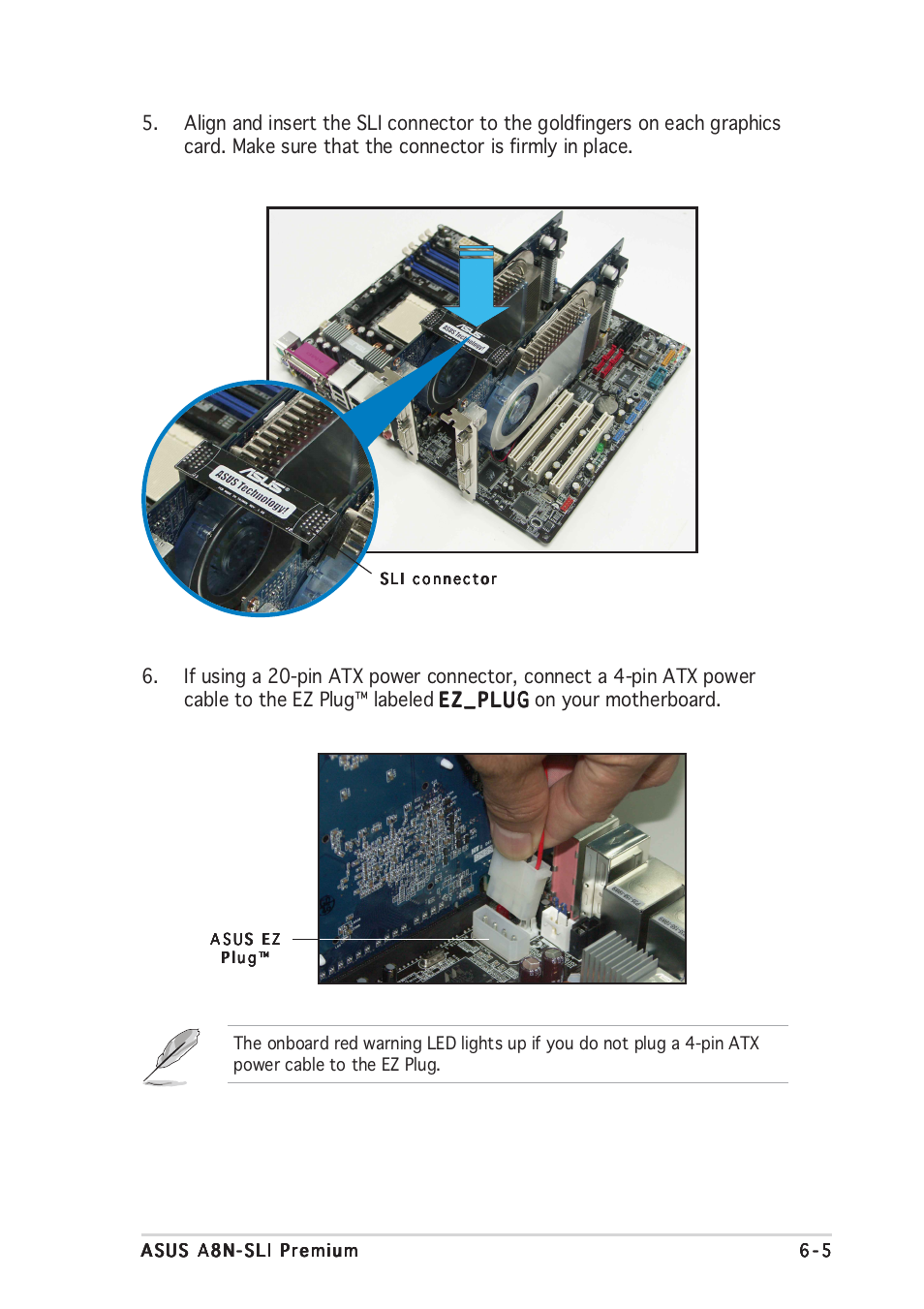 5. Align and insert the SLI connector to the goldfingers on each graphics card. Make sure that the connector is firmly in place.

ASUS Technology!

ASUS Technology!

SLI connector

6. If using a 20-pin ATX power connector, connect a 4-pin ATX power cable to the EZ Plug™ labeled EZ_PLUG on your motherboard.

ASUS EZ Plug™

The onboard red warning LED lights up if you do not plug a 4-pin ATX power cable to the EZ Plug.

ASUS A8N-SLI Premium

6-5