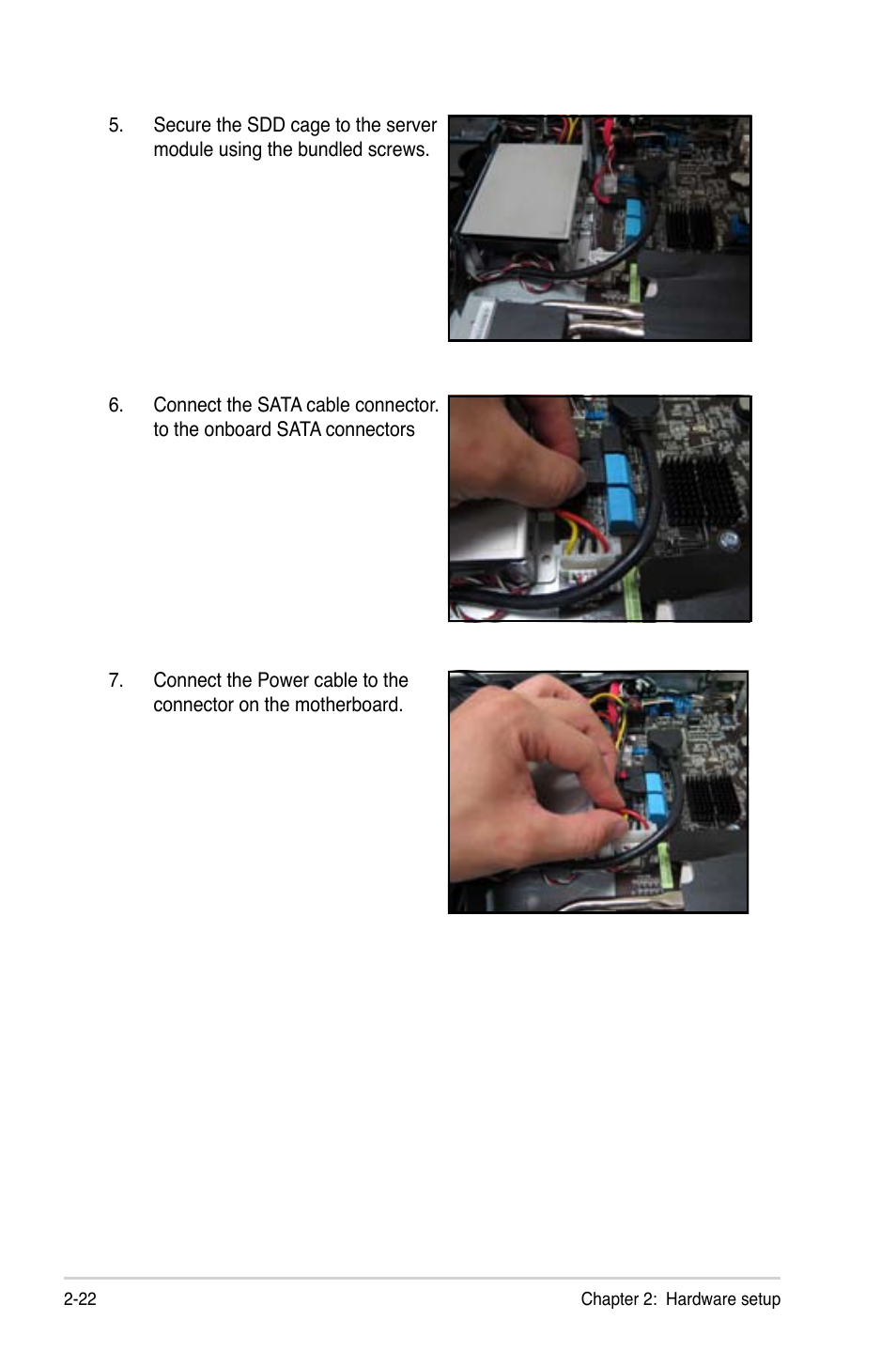 5. Secure the SDD cage to the server module using the bundled screws.

6. Connect the SATA cable connector. to the onboard SATA connectors

7. Connect the Power cable to the connector on the motherboard.

2-22 Chapter 2: Hardware setup