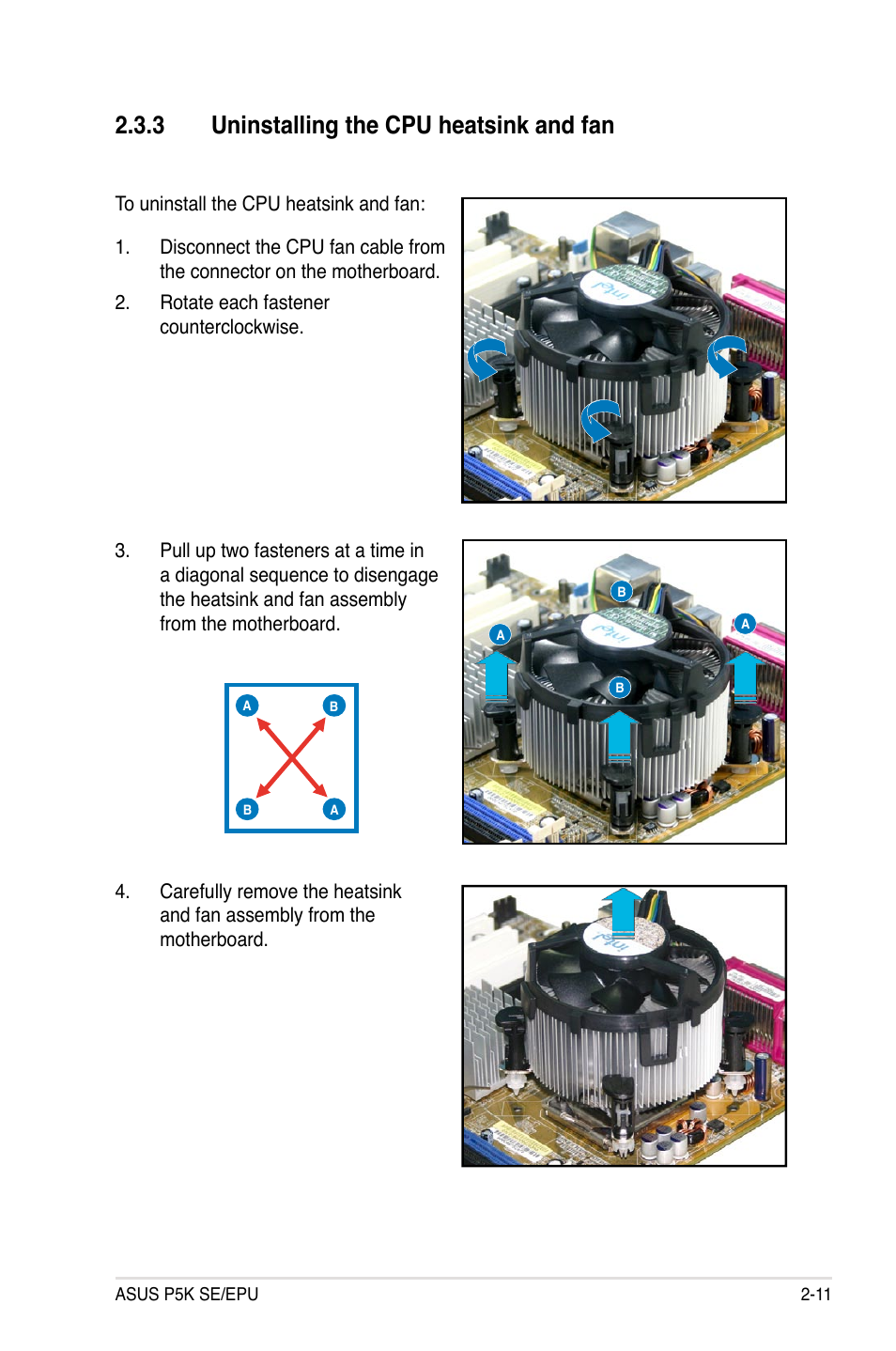 2.3.3 Uninstalling the CPU heatsink and fan

To uninstall the CPU heatsink and fan:

1. Disconnect the CPU fan cable from the connector on the motherboard.

2. Rotate each fastener counterclockwise.

intel

3. Pull up two fasteners at a time in a diagonal sequence to disengage the heatsink and fan assembly from the motherboard.

A B B A

B A A B

intel

4. Carefully remove the heatsink and fan assembly from the motherboard.

intel

ASUS P5K SE/EPU 2-11