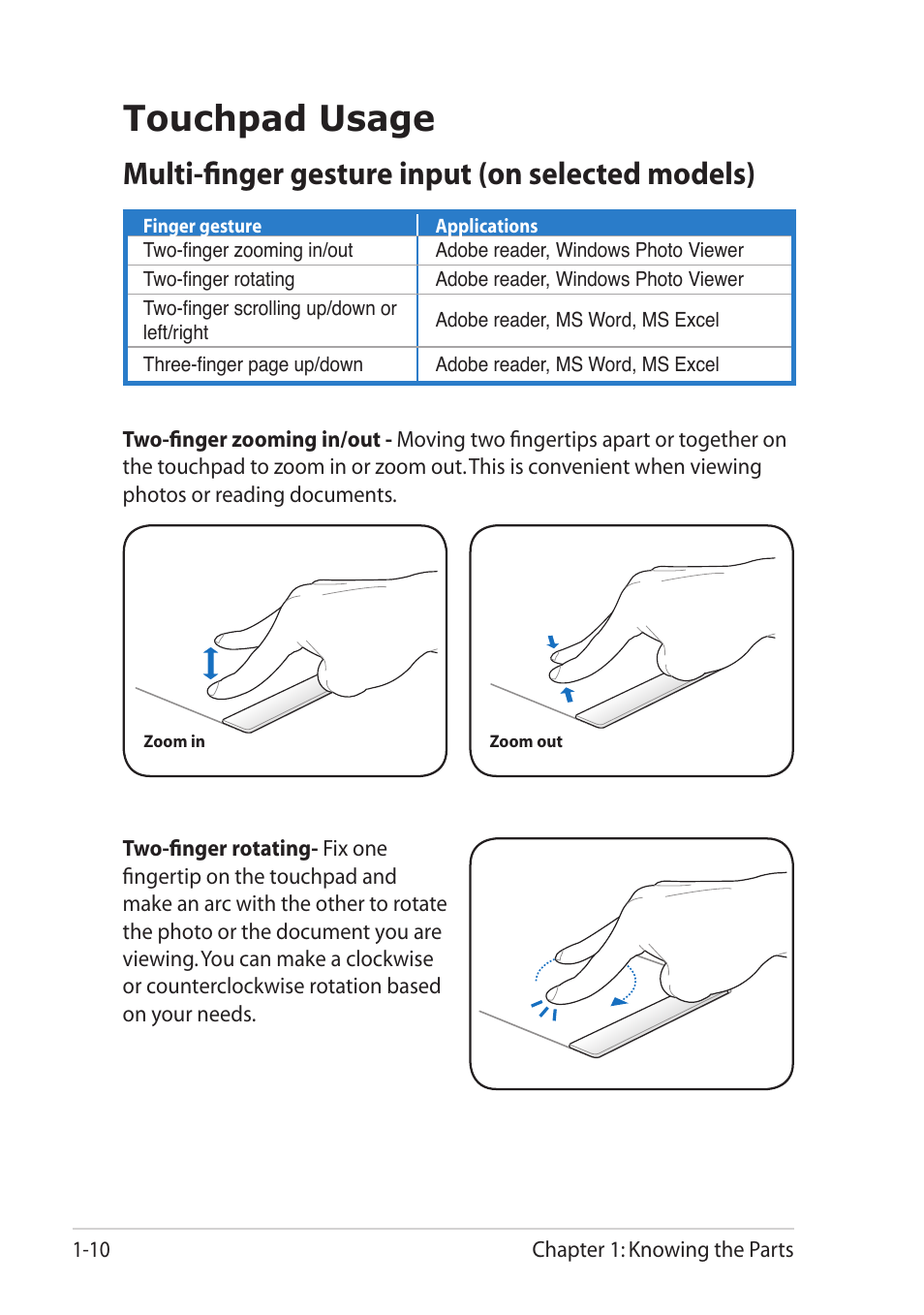 Touchpad Usage

Multi-finger gesture input (on selected models)

| Finger gesture | Applications |
|---|---|
| Two-finger zooming in/out | Adobe reader, Windows Photo Viewer |
| Two-finger rotating | Adobe reader, Windows Photo Viewer |
| Two-finger scrolling up/down or left/right | Adobe reader, MS Word, MS Excel |
| Three-finger page up/down | Adobe reader, MS Word, MS Excel |

Two-finger zooming in/out - Moving two fingertips apart or together on the touchpad to zoom in or zoom out. This is convenient when viewing photos or reading documents.

Zoom in

Zoom out

Two-finger rotating- Fix one fingertip on the touchpad and make an arc with the other to rotate the photo or the document you are viewing. You can make a clockwise or counterclockwise rotation based on your needs.

1-10

Chapter 1: Knowing the Parts