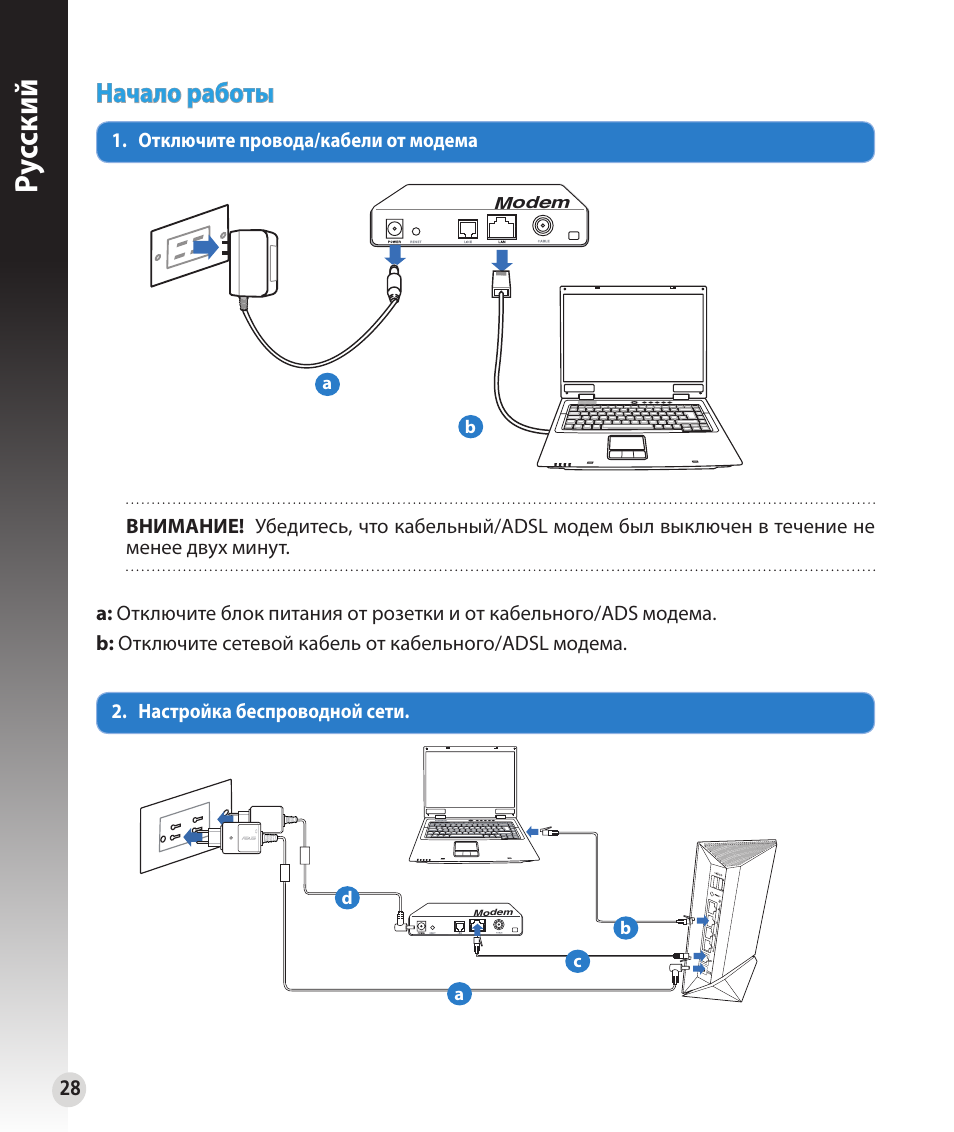 Русский

Начало работы

1. Отключите провода/кабели от модема

Modem

POWER RESET LINE LAN CABLE

a

b

ВНИМАНИЕ! Убедитесь, что кабельный/ADSL модем был выключен в течение не менее двух минут.

a: Отключите блок питания от розетки и от кабельного/ADS модема.

b: Отключите сетевой кабель от кабельного/ADSL модема.

2. Настройка беспроводной сети.

Modem

d

b

c

a

28