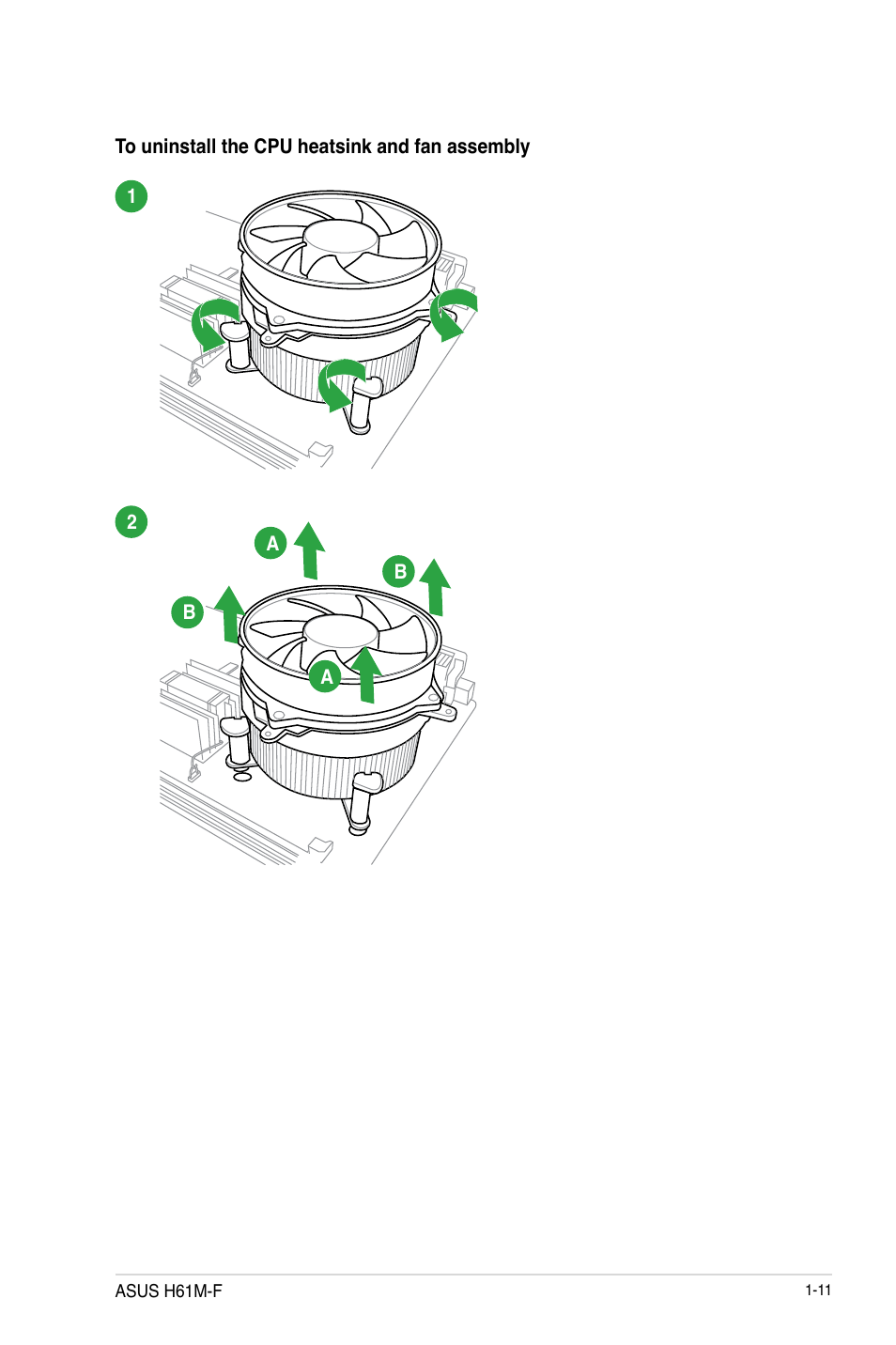 To uninstall the CPU heatsink and fan assembly

1

2

A

B

B

A

ASUS H61M-F

1-11