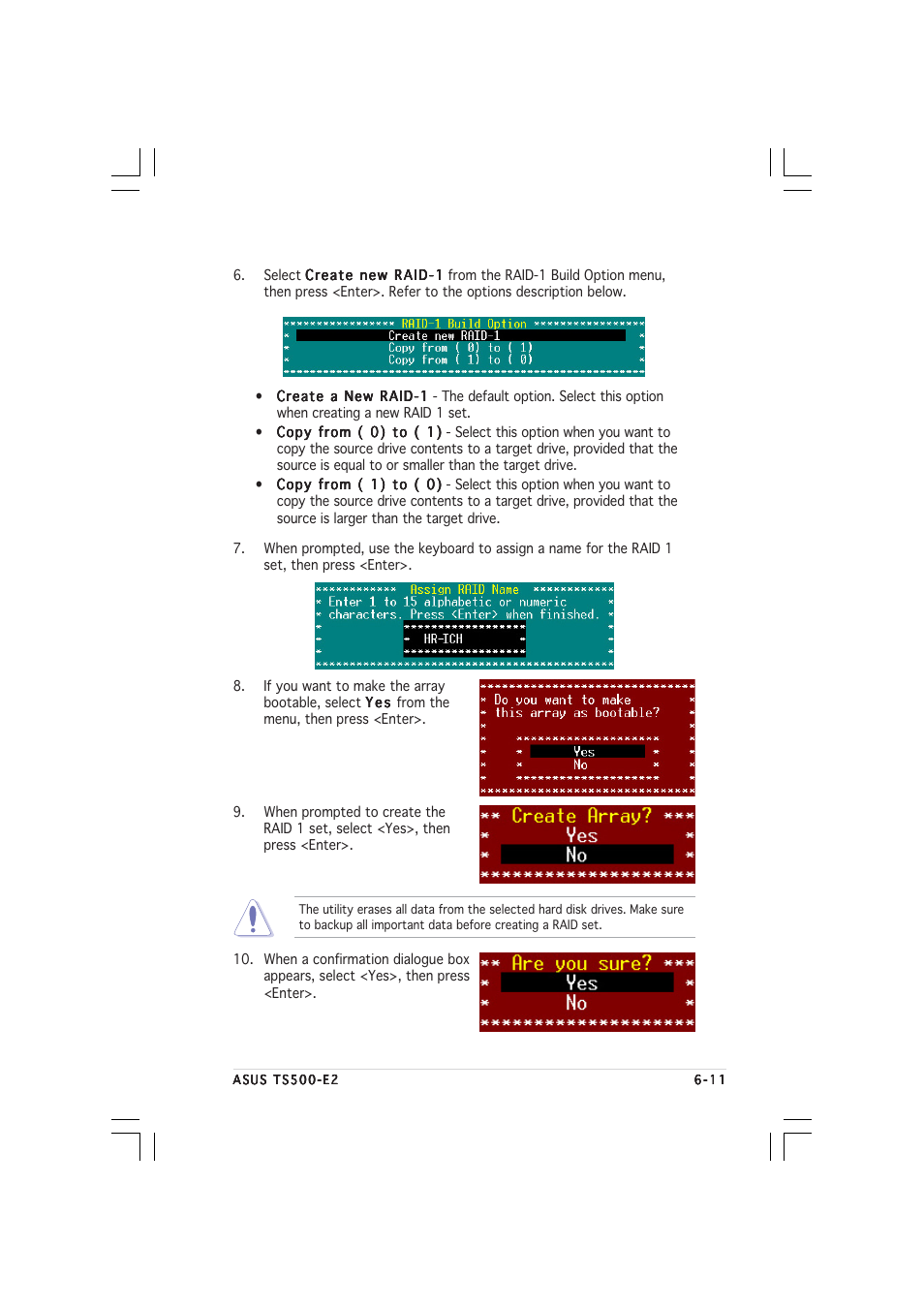 6. Select Create new RAID-1 from the RAID-1 Build Option menu, then press <Enter>. Refer to the options description below.

RAID-1 Build Option
Create new RAID-1
Copy from ( 0) to ( 1)
Copy from ( 1) to ( 0)

• Create a New RAID-1 - The default option. Select this option when creating a new RAID 1 set.
• Copy from ( 0) to ( 1) - Select this option when you want to copy the source drive contents to a target drive, provided that the source is equal to or smaller than the target drive.
• Copy from ( 1) to ( 0) - Select this option when you want to copy the source drive contents to a target drive, provided that the source is larger than the target drive.

7. When prompted, use the keyboard to assign a name for the RAID 1 set, then press <Enter>.

Assign RAID Name
Enter 1 to 15 alphabetic or numeric characters. Press <Enter> when finished.
HR-ICH

8. If you want to make the array bootable, select Yes from the menu, then press <Enter>.

Do you want to make this array as bootable?
Yes
No

9. When prompted to create the RAID 1 set, select <Yes>, then press <Enter>.

Create Array?
Yes
No

The utility erases all data from the selected hard disk drives. Make sure to backup all important data before creating a RAID set.

10. When a confirmation dialogue box appears, select <Yes>, then press <Enter>.

Are you sure?
Yes
No

ASUS TS500-E2
6-11