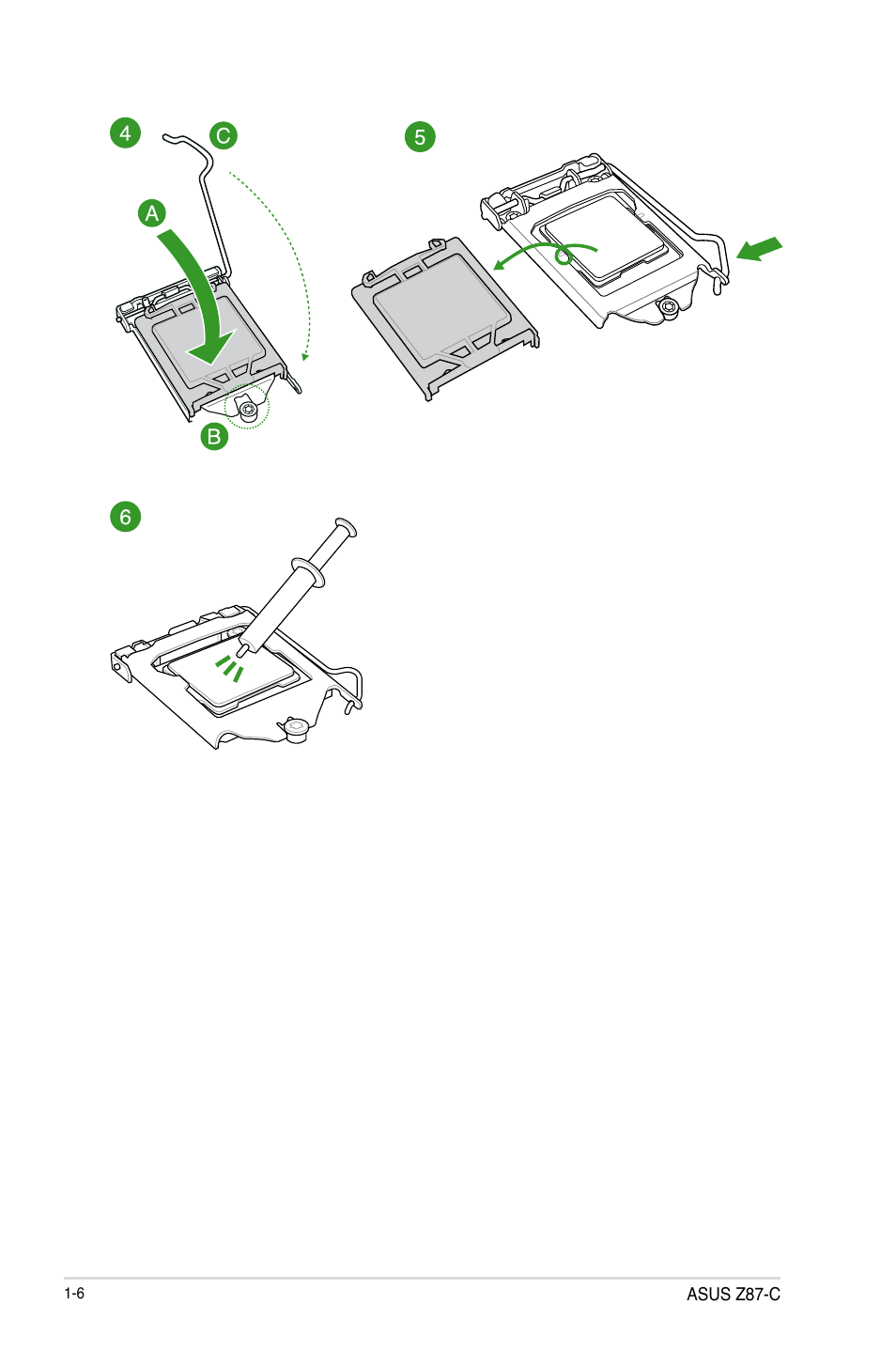 4

C

A

B

5

6

1-6

ASUS Z87-C