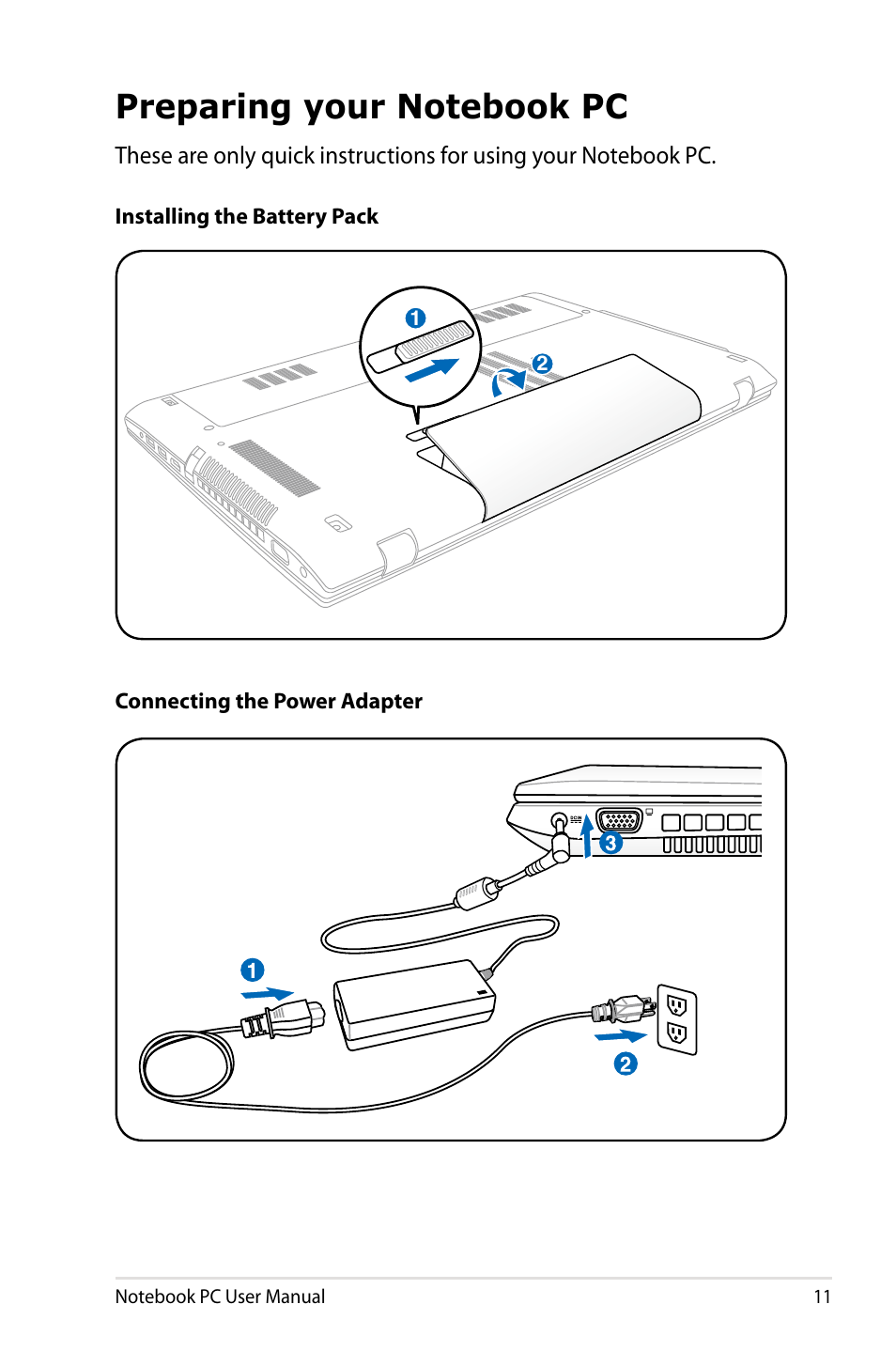 Preparing your Notebook PC

These are only quick instructions for using your Notebook PC.

Installing the Battery Pack

1

2

Connecting the Power Adapter

3

1

2

Notebook PC User Manual 11