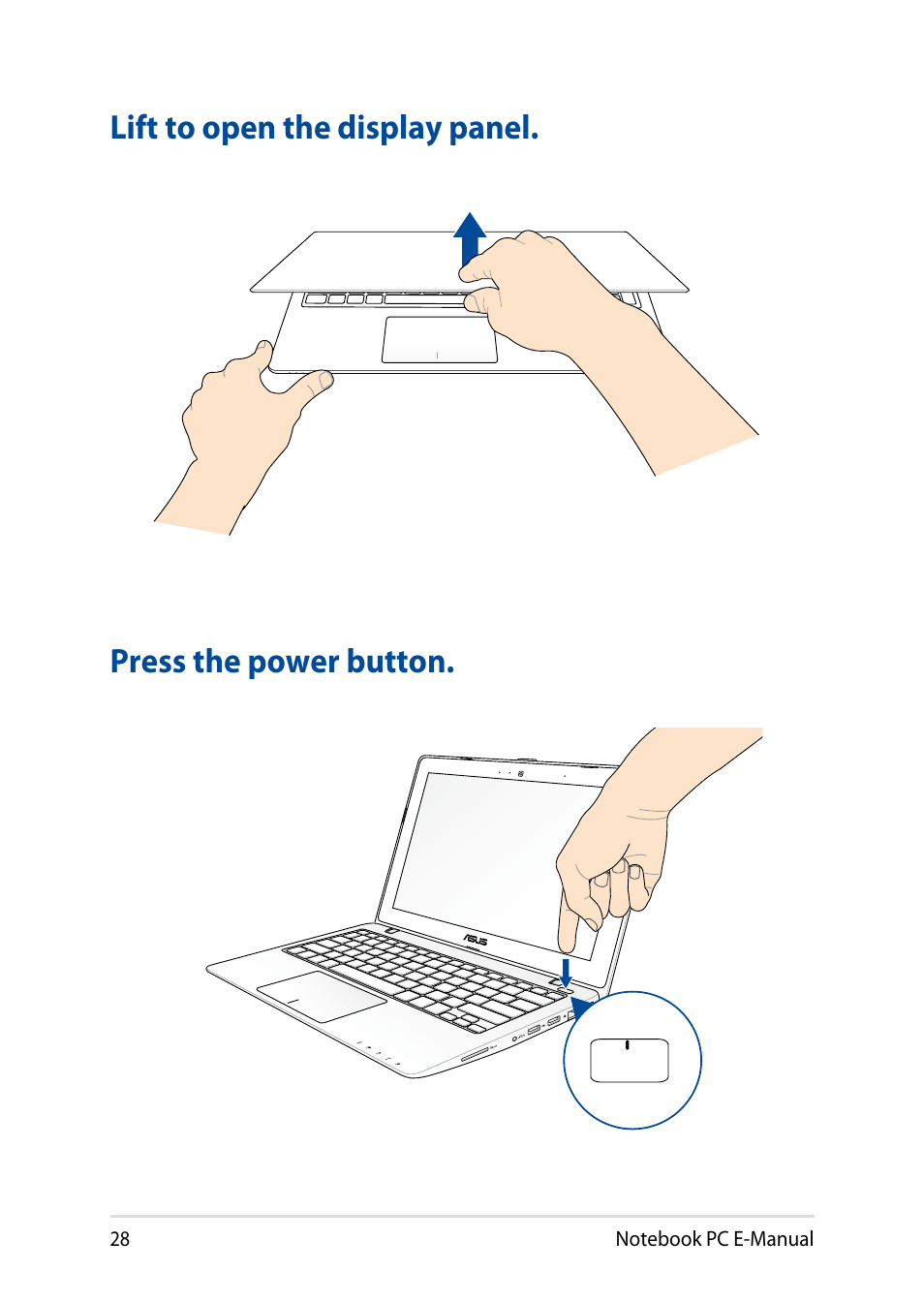 Lift to open the display panel.

Press the power button.

ASUS

28

Notebook PC E-Manual