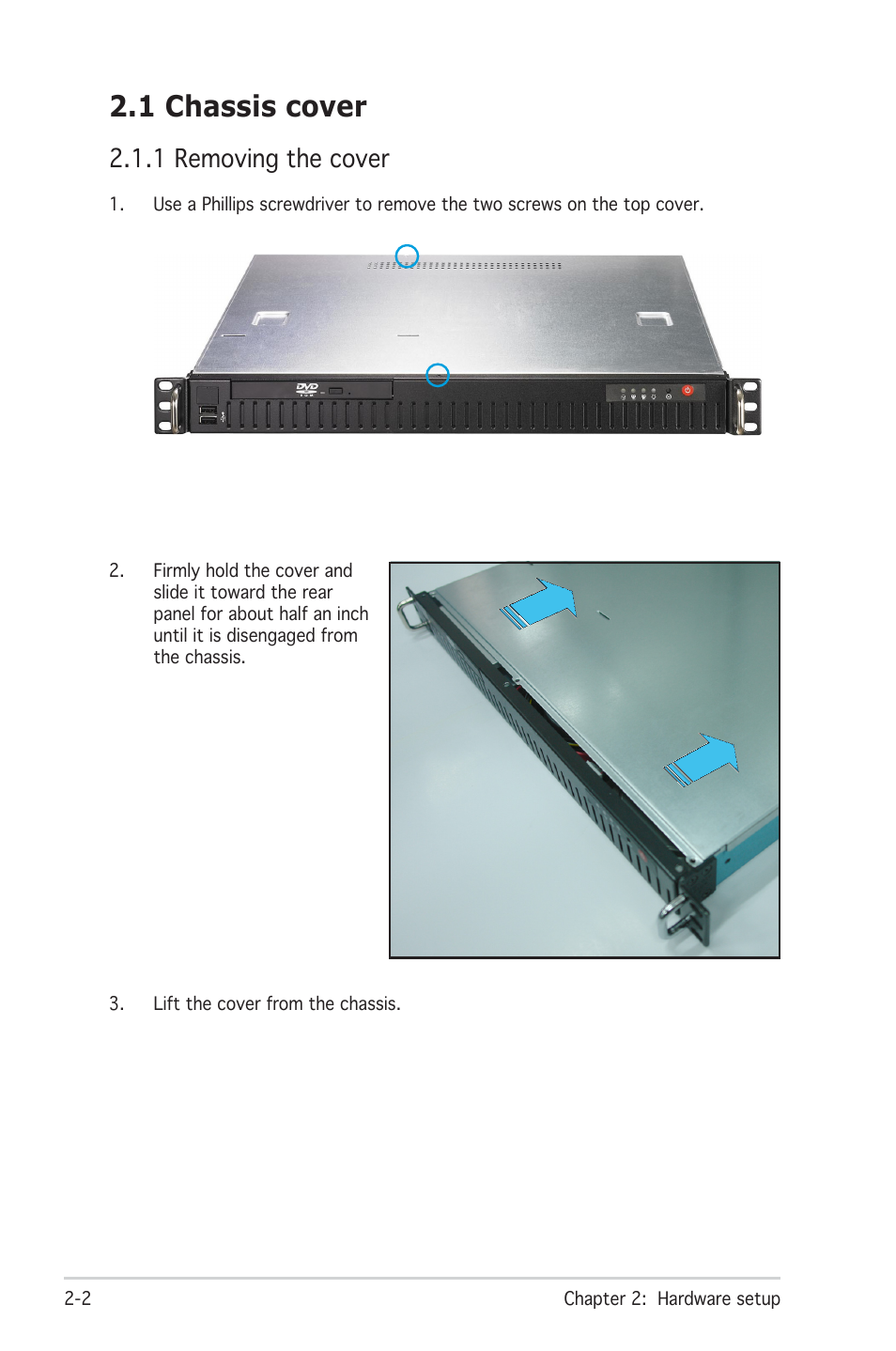 2.1 Chassis cover

2.1.1 Removing the cover

1. Use a Phillips screwdriver to remove the two screws on the top cover.

DVD

2. Firmly hold the cover and slide it toward the rear panel for about half an inch until it is disengaged from the chassis.

3. Lift the cover from the chassis.

2-2

Chapter 2: Hardware setup