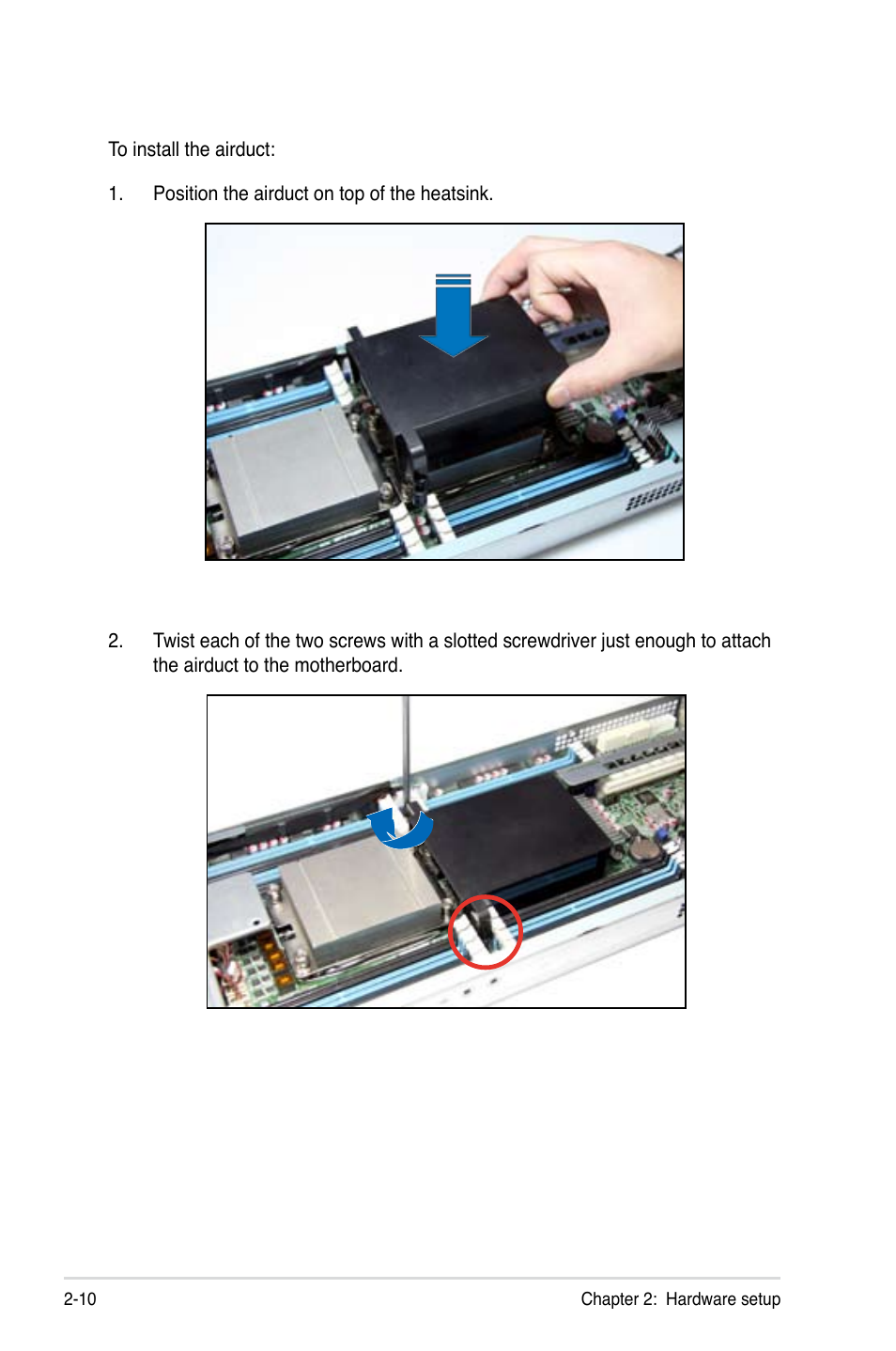 To install the airduct:

1. Position the airduct on top of the heatsink.

2. Twist each of the two screws with a slotted screwdriver just enough to attach the airduct to the motherboard.

2-10

Chapter 2: Hardware setup