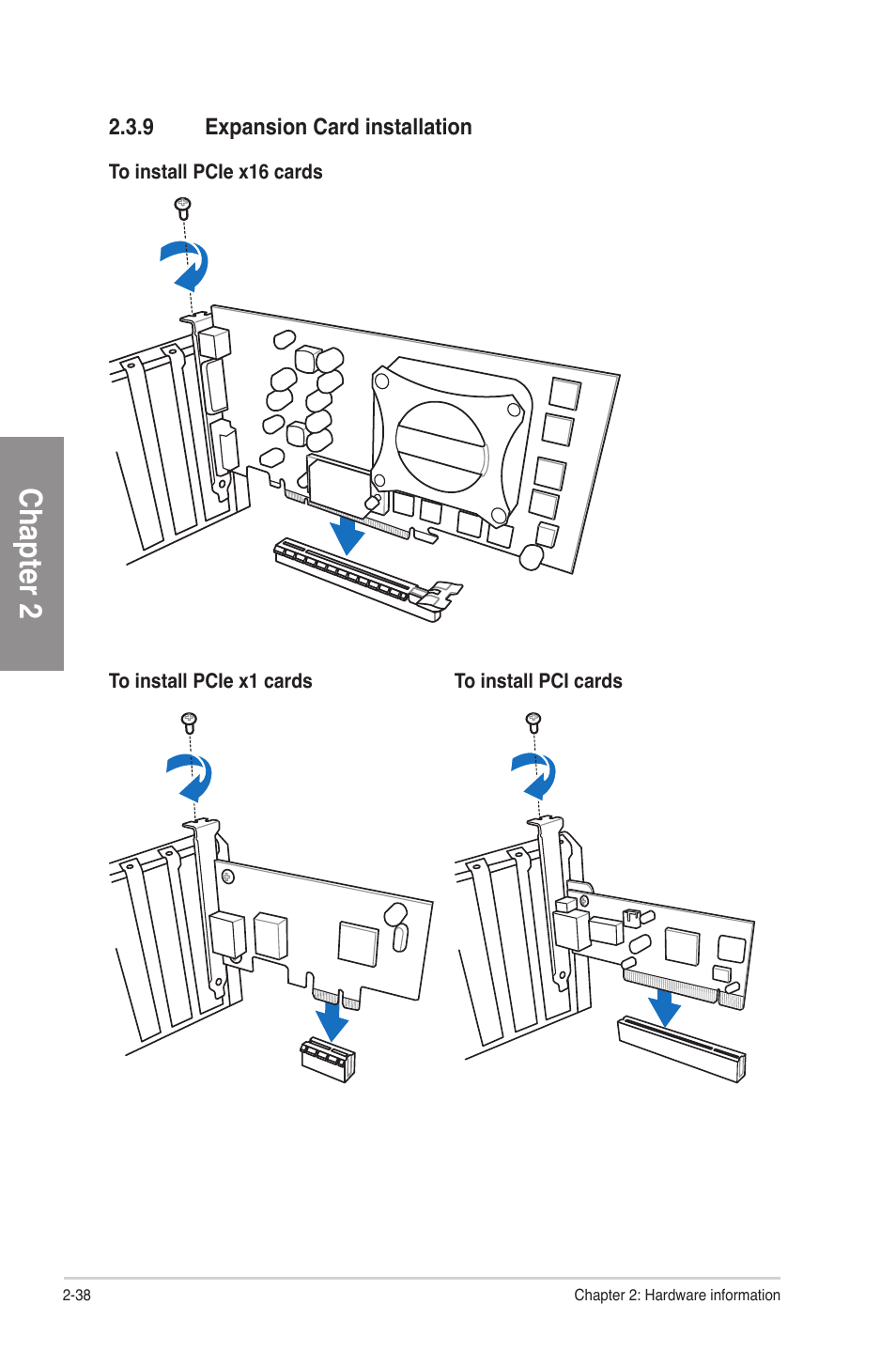 2.3.9 Expansion Card installation

To install PCIe x16 cards

Chapter 2

To install PCIe x1 cards

To install PCI cards

2-38

Chapter 2: Hardware information