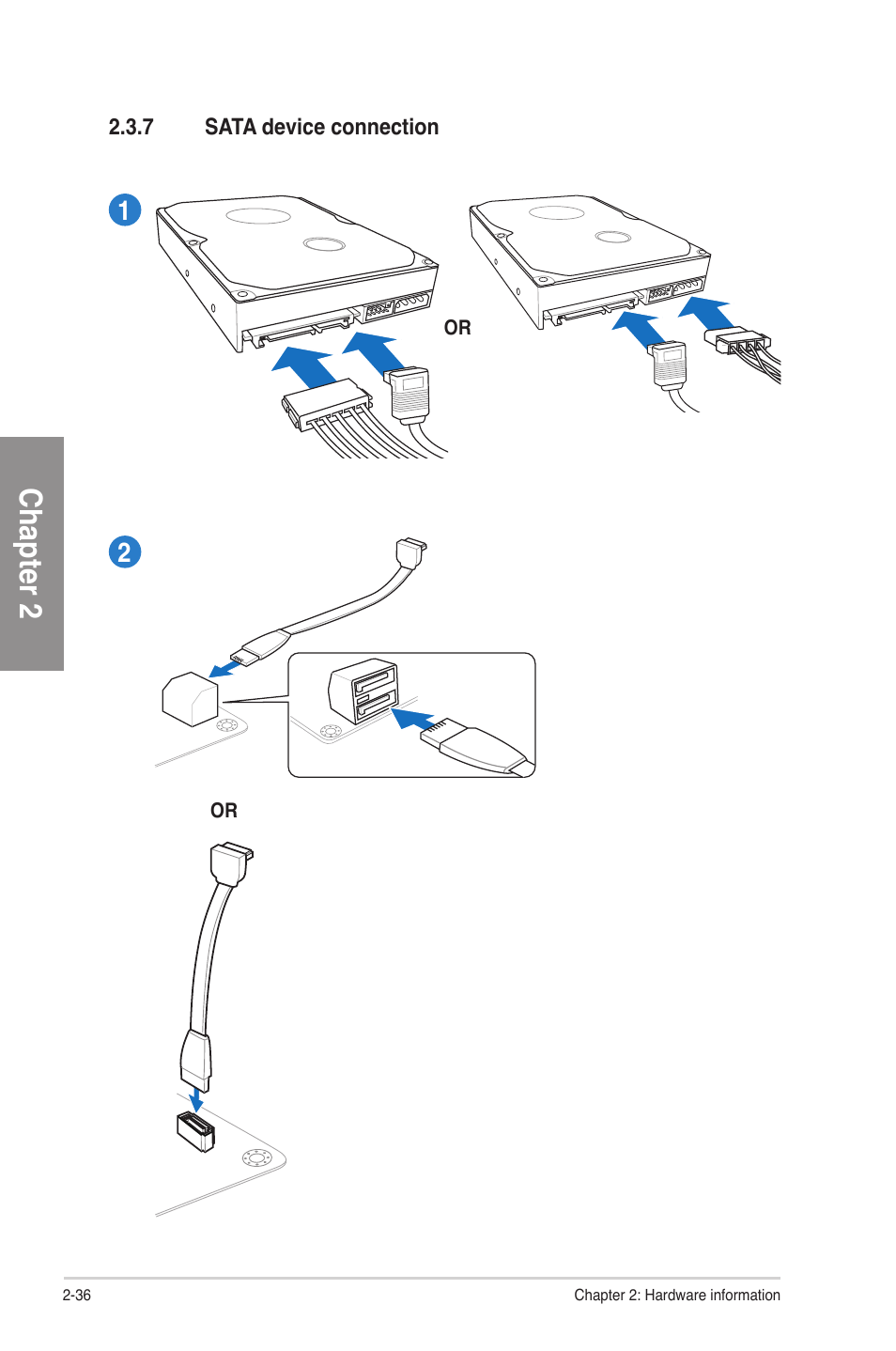 2.3.7 SATA device connection

1

OR

Chapter 2

2

OR

2-36

Chapter 2: Hardware information