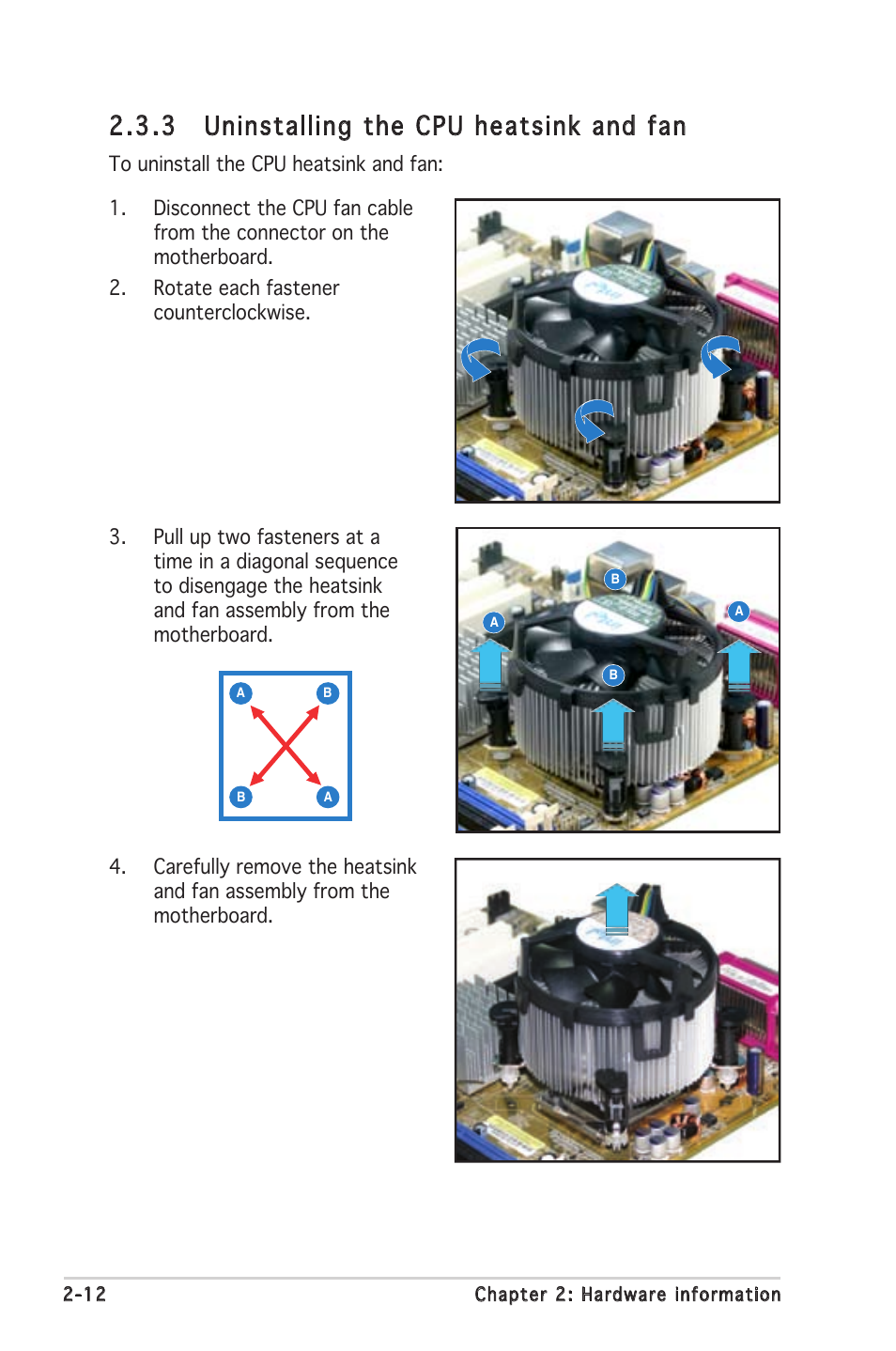 2.3.3 Uninstalling the CPU heatsink and fan

To uninstall the CPU heatsink and fan:

1. Disconnect the CPU fan cable from the connector on the motherboard.

2. Rotate each fastener counterclockwise.

3. Pull up two fasteners at a time in a diagonal sequence to disengage the heatsink and fan assembly from the motherboard.

A B B A

B A A B

4. Carefully remove the heatsink and fan assembly from the motherboard.

2-12 Chapter 2: Hardware information