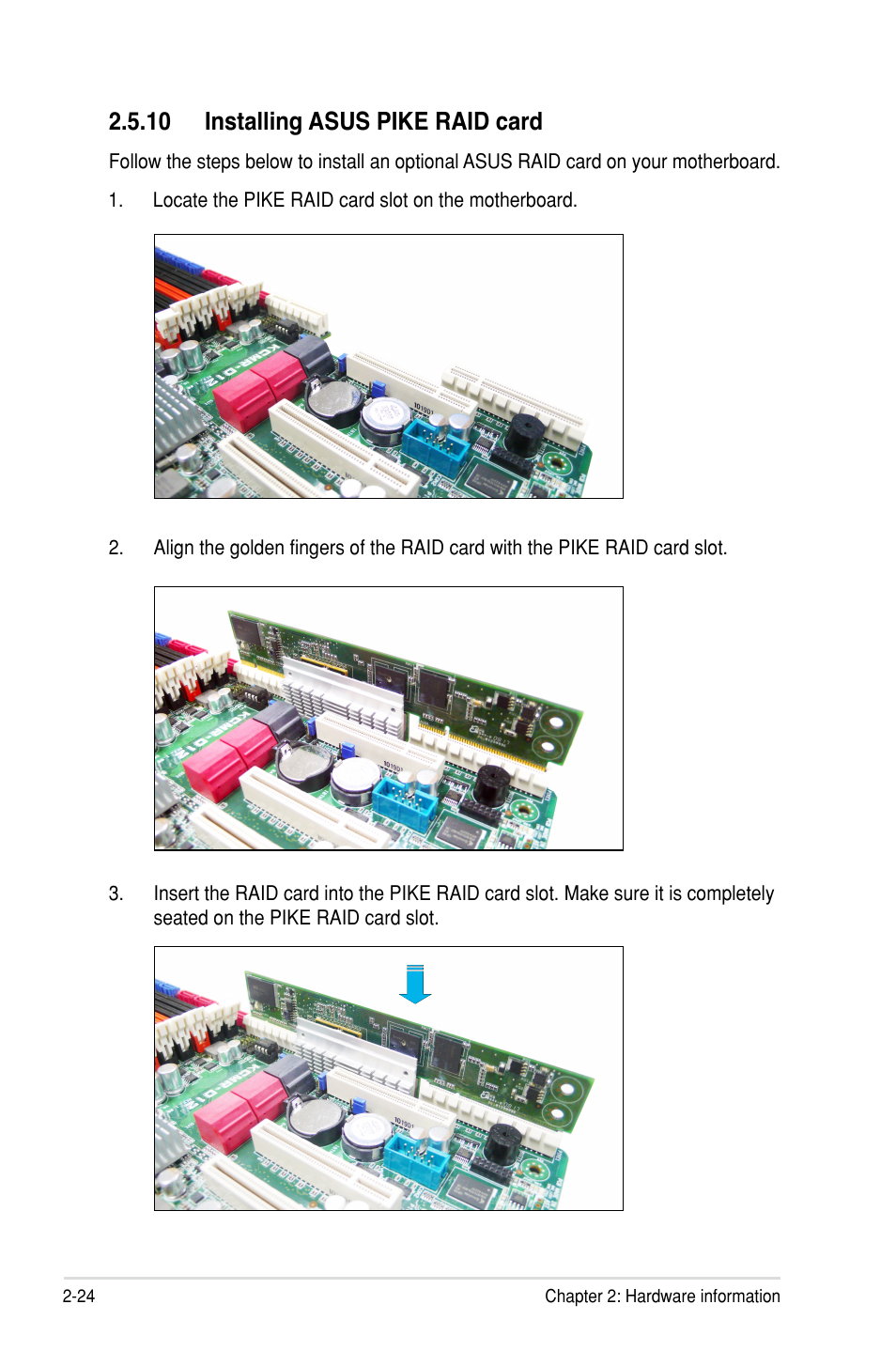 2.5.10 Installing ASUS PIKE RAID card

Follow the steps below to install an optional ASUS RAID card on your motherboard.

1. Locate the PIKE RAID card slot on the motherboard.

2. Align the golden fingers of the RAID card with the PIKE RAID card slot.

3. Insert the RAID card into the PIKE RAID card slot. Make sure it is completely seated on the PIKE RAID card slot.

2-24 Chapter 2: Hardware information