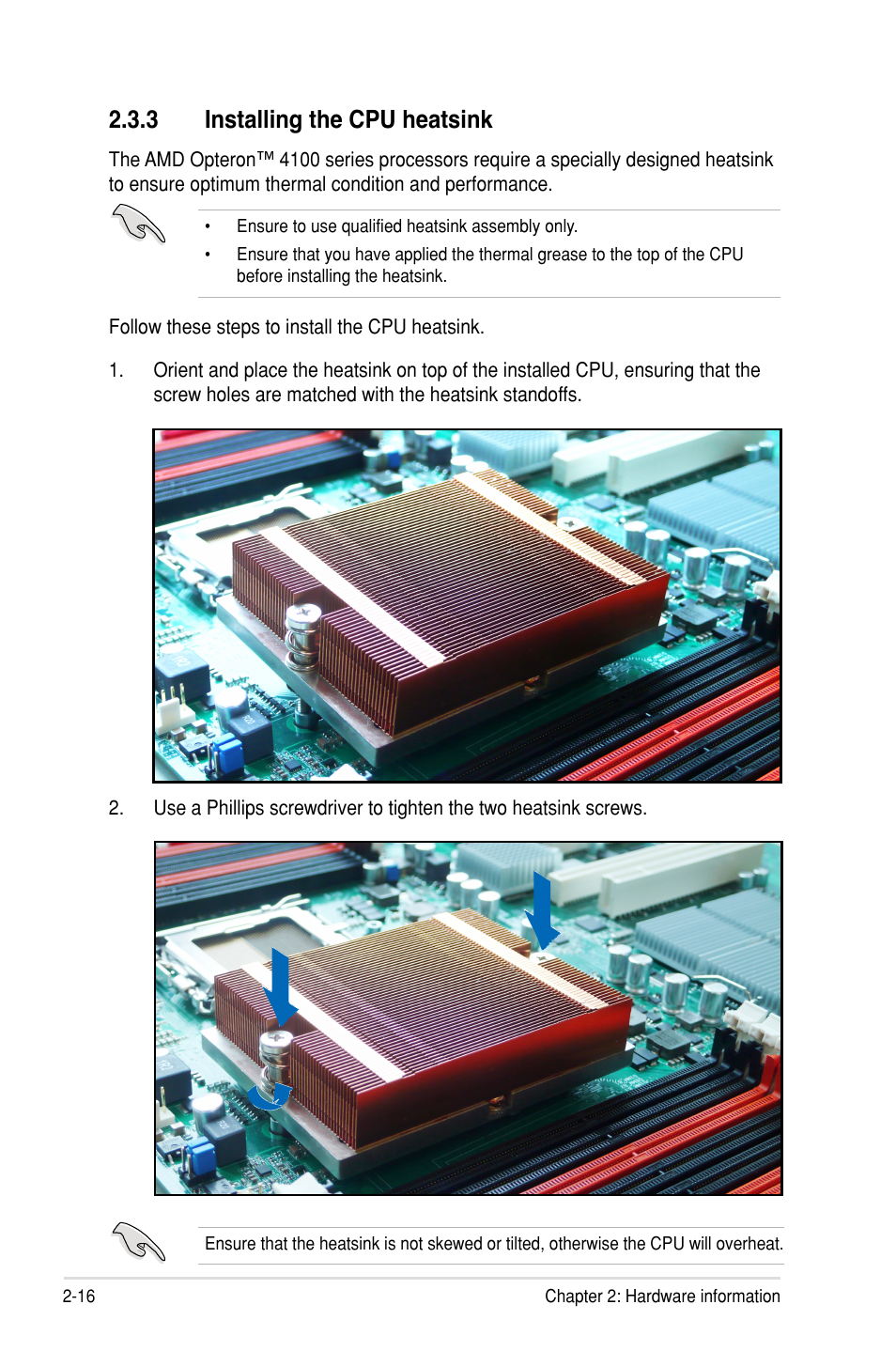 2.3.3 Installing the CPU heatsink

The AMD Opteron™ 4100 series processors require a specially designed heatsink to ensure optimum thermal condition and performance.

• Ensure to use qualified heatsink assembly only.

• Ensure that you have applied the thermal grease to the top of the CPU before installing the heatsink.

Follow these steps to install the CPU heatsink.

1. Orient and place the heatsink on top of the installed CPU, ensuring that the screw holes are matched with the heatsink standoffs.

2. Use a Phillips screwdriver to tighten the two heatsink screws.

Ensure that the heatsink is not skewed or tilted, otherwise the CPU will overheat.

2-16

Chapter 2: Hardware information