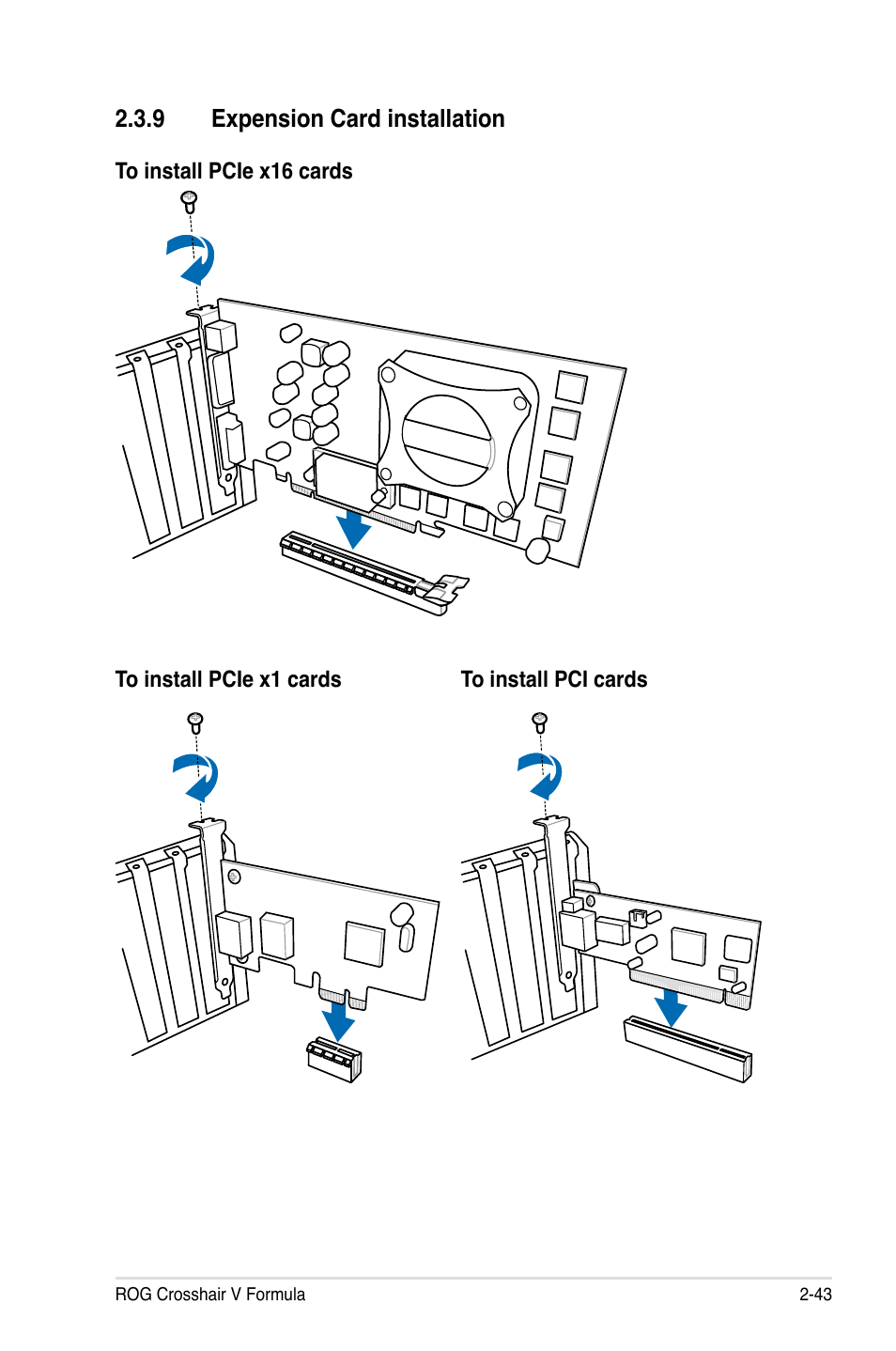 2.3.9 Expension Card installation

To install PCIe x16 cards

To install PCIe x1 cards

To install PCI cards

ROG Crosshair V Formula 2-43