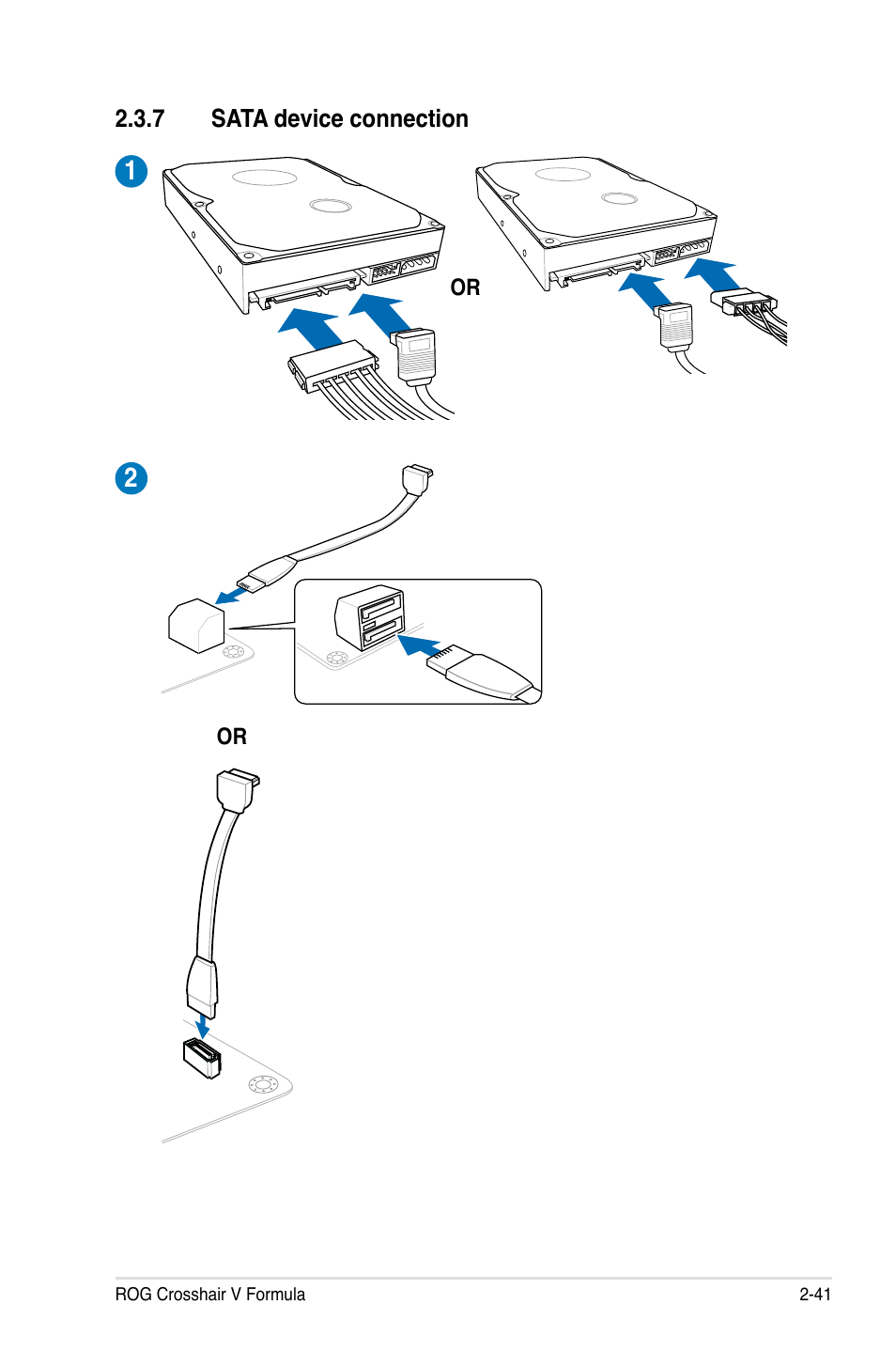 2.3.7 SATA device connection

1

OR

2

OR

ROG Crosshair V Formula 2-41