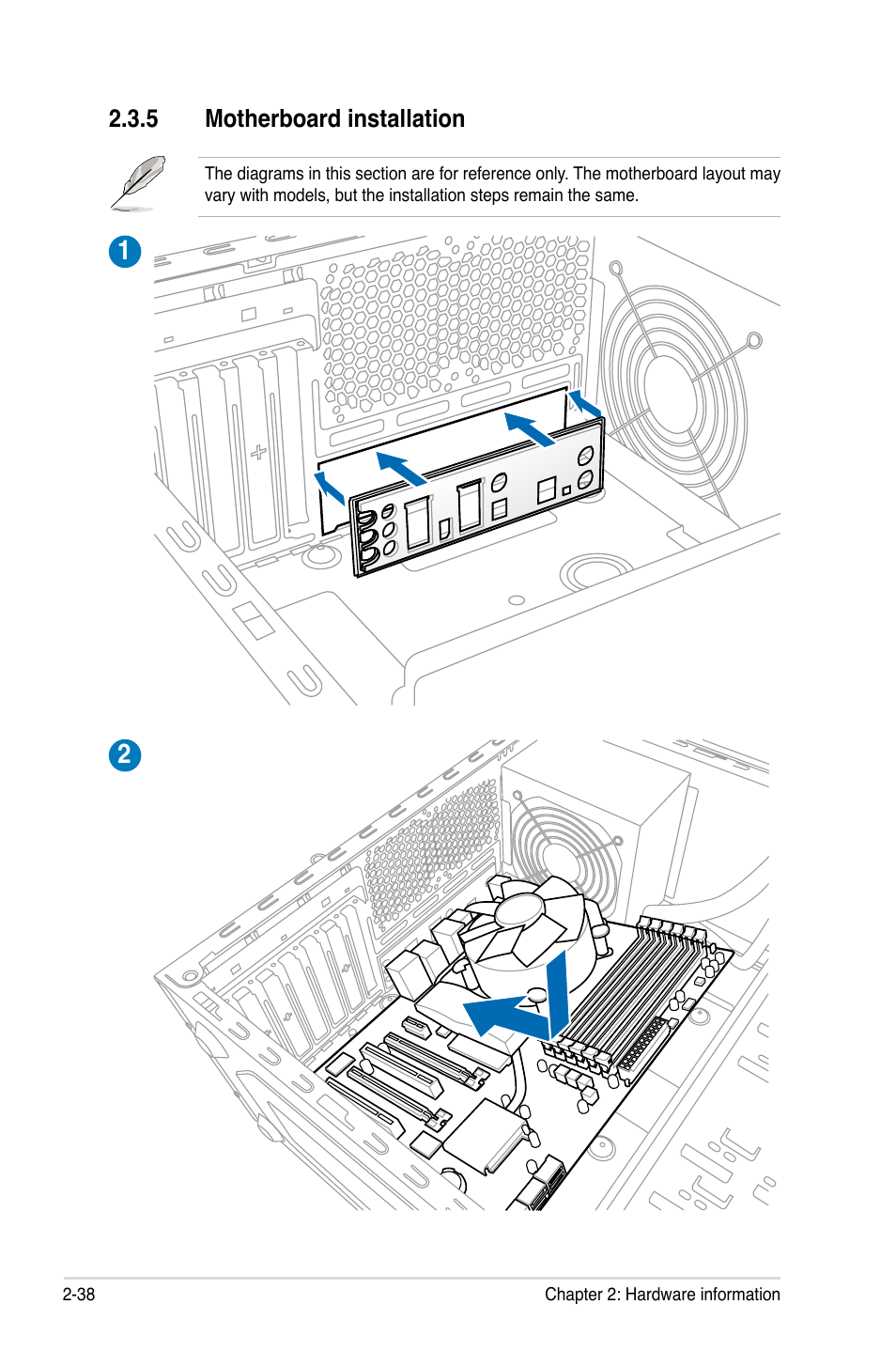 2.3.5 Motherboard installation

The diagrams in this section are for reference only. The motherboard layout may vary with models, but the installation steps remain the same.

1

2

2-38

Chapter 2: Hardware information