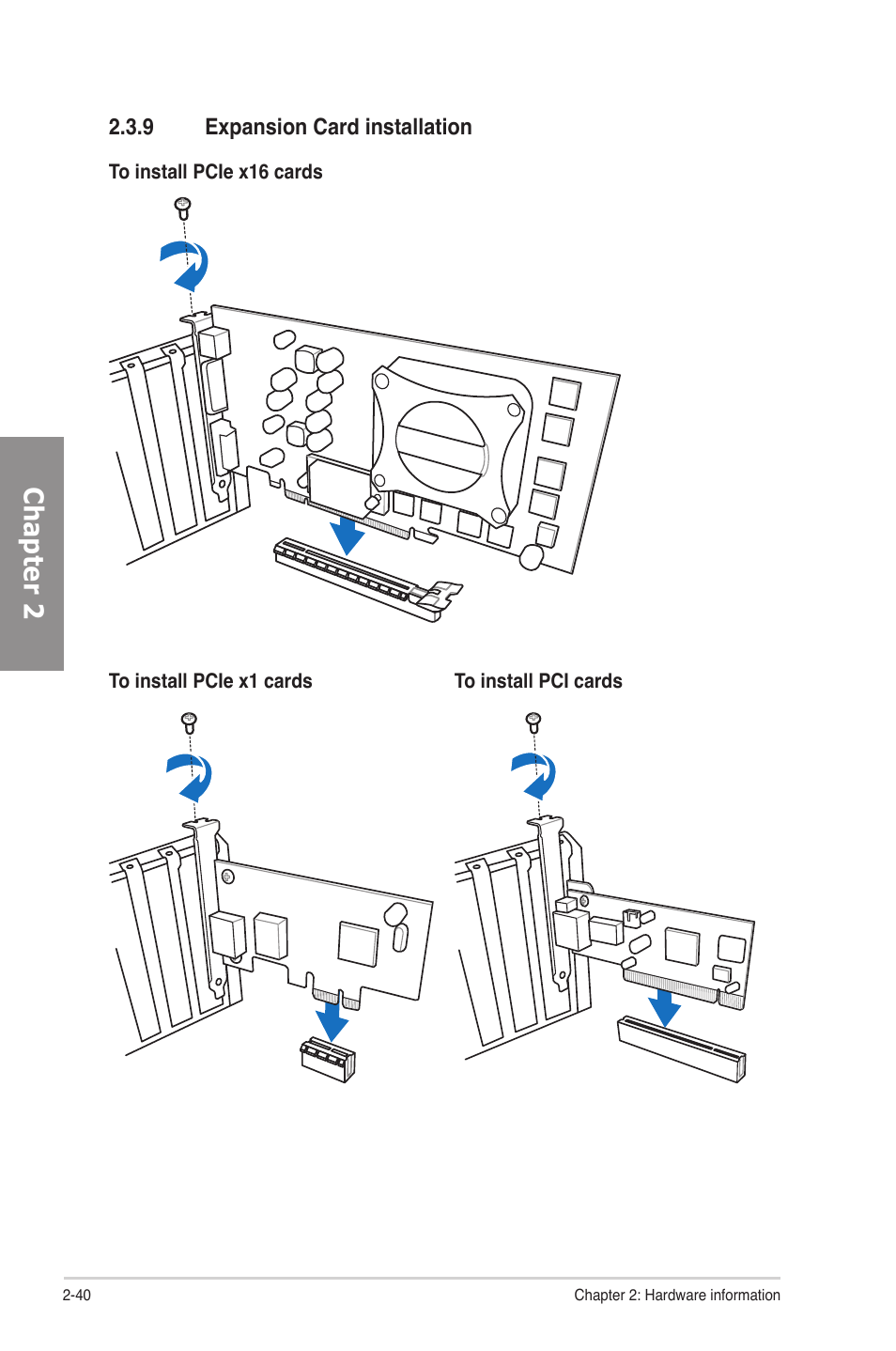 2.3.9 Expansion Card installation

To install PCIe x16 cards

Chapter 2

To install PCIe x1 cards

To install PCI cards

2-40

Chapter 2: Hardware information