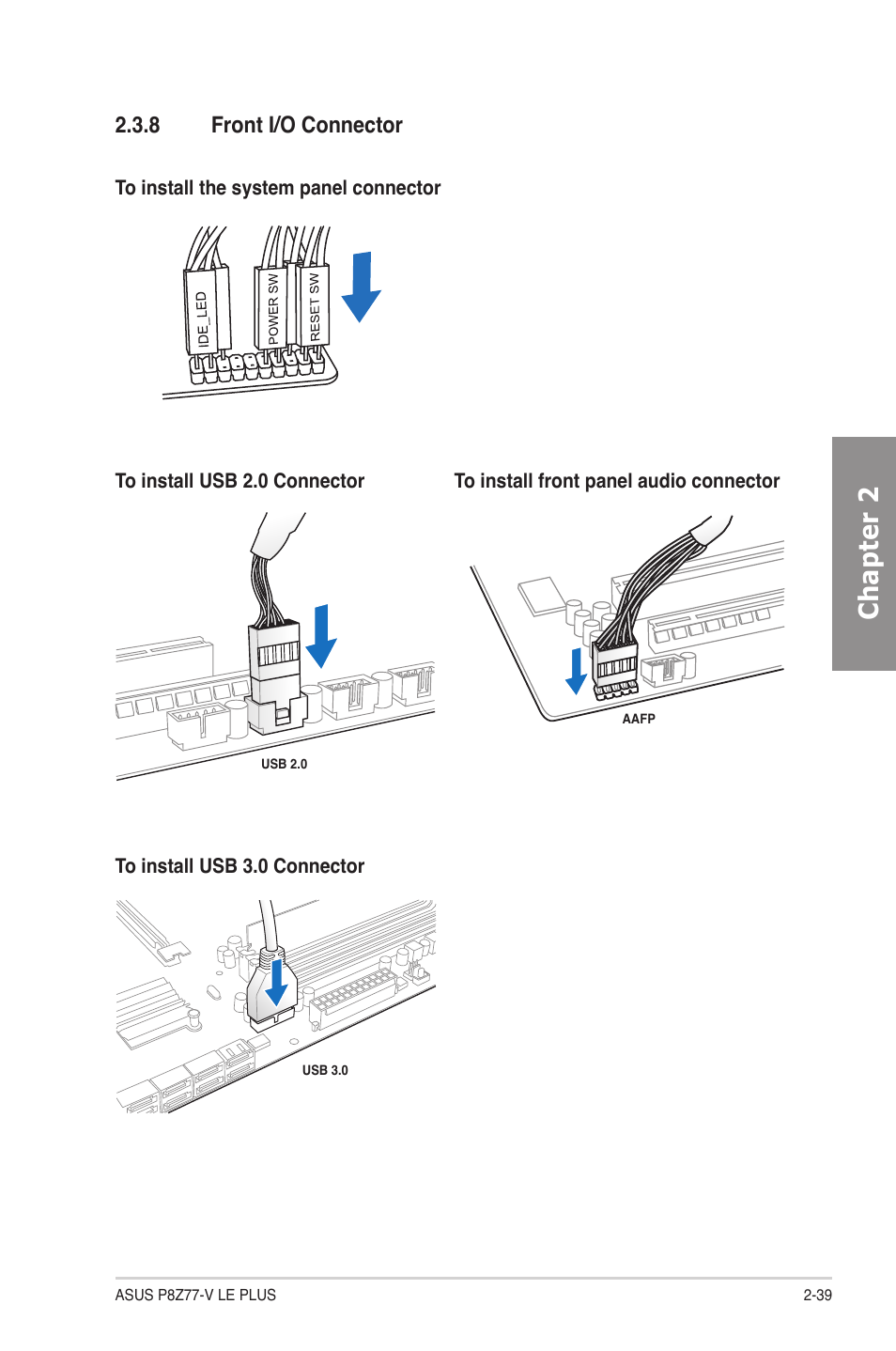 2.3.8 Front I/O Connector

To install the system panel connector

IDE_LED

POWER SW

RESET SW

To install USB 2.0 Connector

USB 2.0

To install front panel audio connector

AAFP

Chapter 2

To install USB 3.0 Connector

USB 3.0

ASUS P8Z77-V LE PLUS

2-39