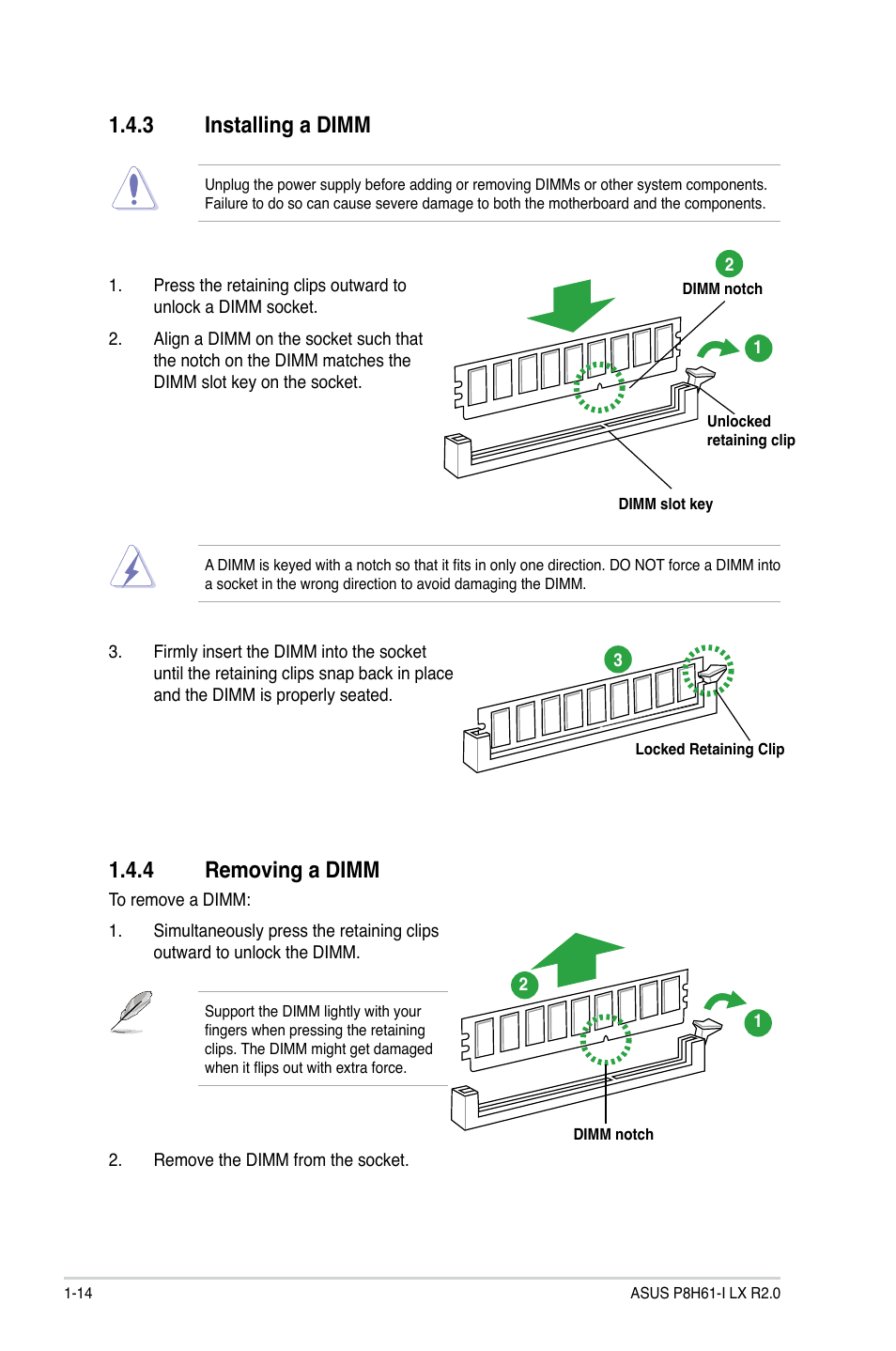 1.4.3 Installing a DIMM

Unplug the power supply before adding or removing DIMMs or other system components. Failure to do so can cause severe damage to both the motherboard and the components.

1. Press the retaining clips outward to unlock a DIMM socket.

2. Align a DIMM on the socket such that the notch on the DIMM matches the DIMM slot key on the socket.

2
DIMM notch
1
Unlocked retaining clip
DIMM slot key

A DIMM is keyed with a notch so that it fits in only one direction. DO NOT force a DIMM into a socket in the wrong direction to avoid damaging the DIMM.

3. Firmly insert the DIMM into the socket until the retaining clips snap back in place and the DIMM is properly seated.

3
Locked Retaining Clip

1.4.4 Removing a DIMM

To remove a DIMM:

1. Simultaneously press the retaining clips outward to unlock the DIMM.

Support the DIMM lightly with your fingers when pressing the retaining clips. The DIMM might get damaged when it flips out with extra force.

2
1
DIMM notch

2. Remove the DIMM from the socket.

1-14

ASUS P8H61-I LX R2.0