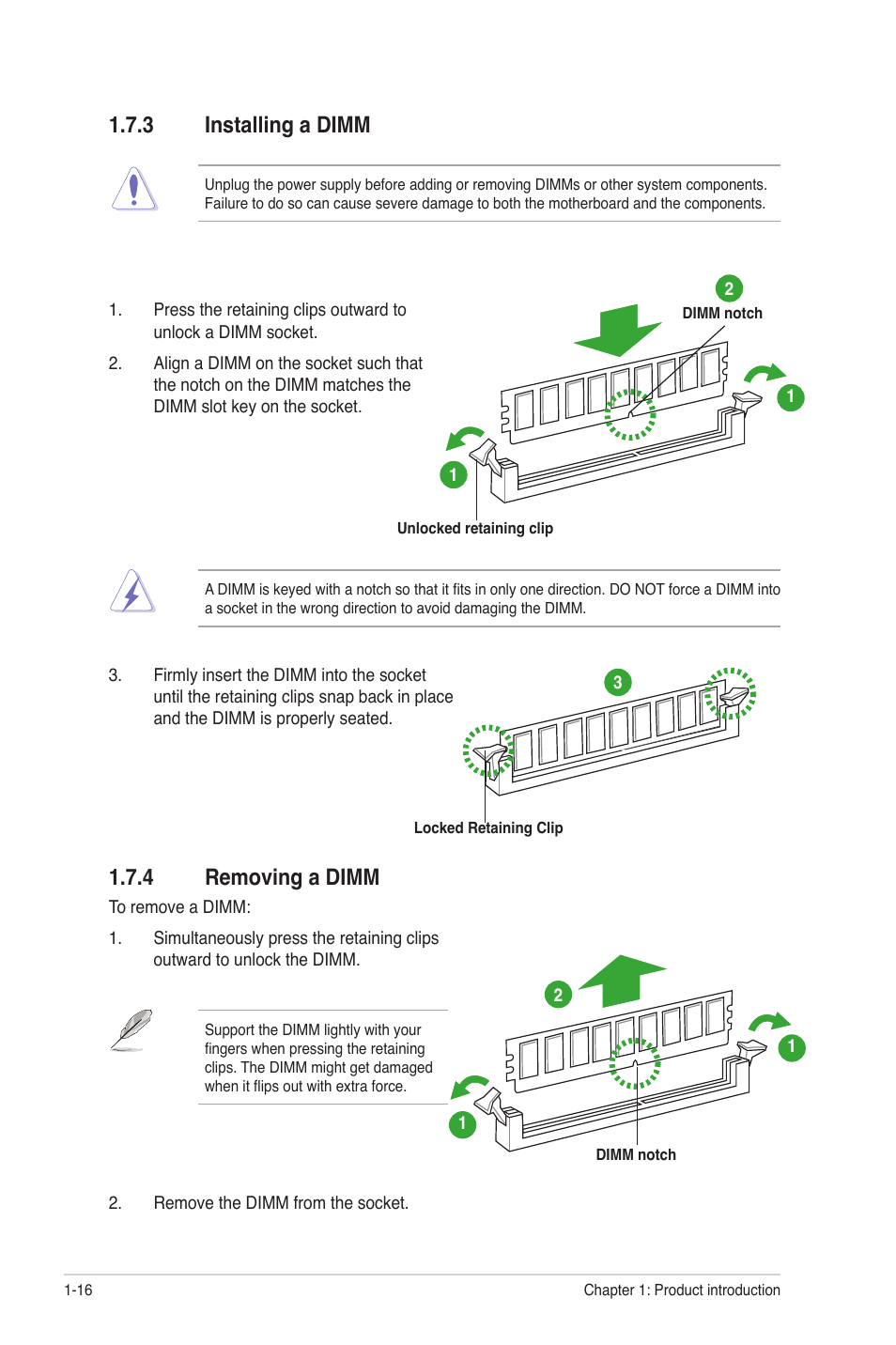 1.7.3 Installing a DIMM

Unplug the power supply before adding or removing DIMMs or other system components. Failure to do so can cause severe damage to both the motherboard and the components.

1. Press the retaining clips outward to unlock a DIMM socket.

2. Align a DIMM on the socket such that the notch on the DIMM matches the DIMM slot key on the socket.

2
DIMM notch
1
1
Unlocked retaining clip

A DIMM is keyed with a notch so that it fits in only one direction. DO NOT force a DIMM into a socket in the wrong direction to avoid damaging the DIMM.

3. Firmly insert the DIMM into the socket until the retaining clips snap back in place and the DIMM is properly seated.

3
Locked Retaining Clip

1.7.4 Removing a DIMM

To remove a DIMM:

1. Simultaneously press the retaining clips outward to unlock the DIMM.

Support the DIMM lightly with your fingers when pressing the retaining clips. The DIMM might get damaged when it flips out with extra force.

2
1
1
DIMM notch

2. Remove the DIMM from the socket.

1-16 Chapter 1: Product introduction