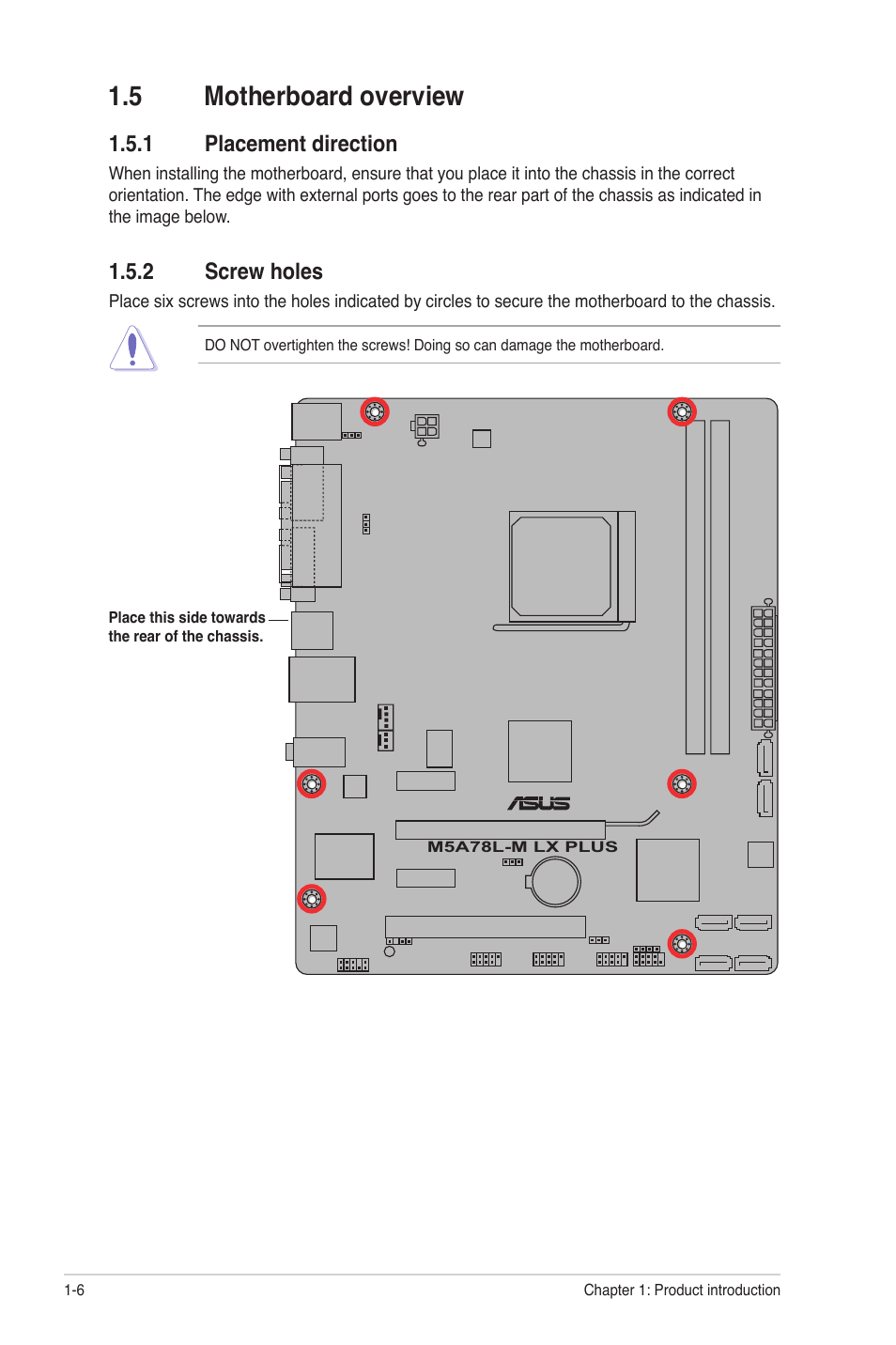 1.5 Motherboard overview

1.5.1 Placement direction

When installing the motherboard, ensure that you place it into the chassis in the correct orientation. The edge with external ports goes to the rear part of the chassis as indicated in the image below.

1.5.2 Screw holes

Place six screws into the holes indicated by circles to secure the motherboard to the chassis.

DO NOT overtighten the screws! Doing so can damage the motherboard.

Place this side towards the rear of the chassis.

ASUS

M5A78L-M LX PLUS

1-6

Chapter 1: Product introduction