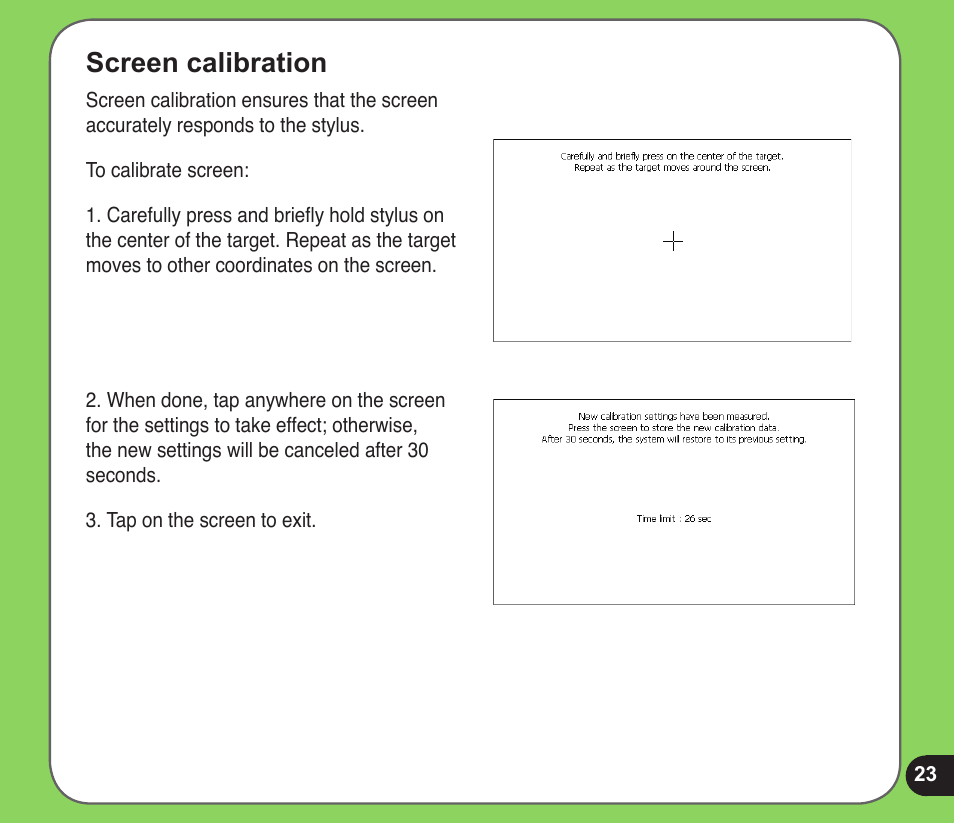 Screen calibration

Screen calibration ensures that the screen accurately responds to the stylus.

To calibrate screen:

1. Carefully press and briefly hold stylus on the center of the target. Repeat as the target moves to other coordinates on the screen.

Carefully and briefly press on the center of the target.
Repeat as the target moves around the screen.

2. When done, tap anywhere on the screen for the settings to take effect; otherwise, the new settings will be canceled after 30 seconds.

3. Tap on the screen to exit.

New calibration settings have been measured.
Press the screen to store the new calibration data.
After 30 seconds, the system will restore to its previous setting.

Time limit : 26 sec

23