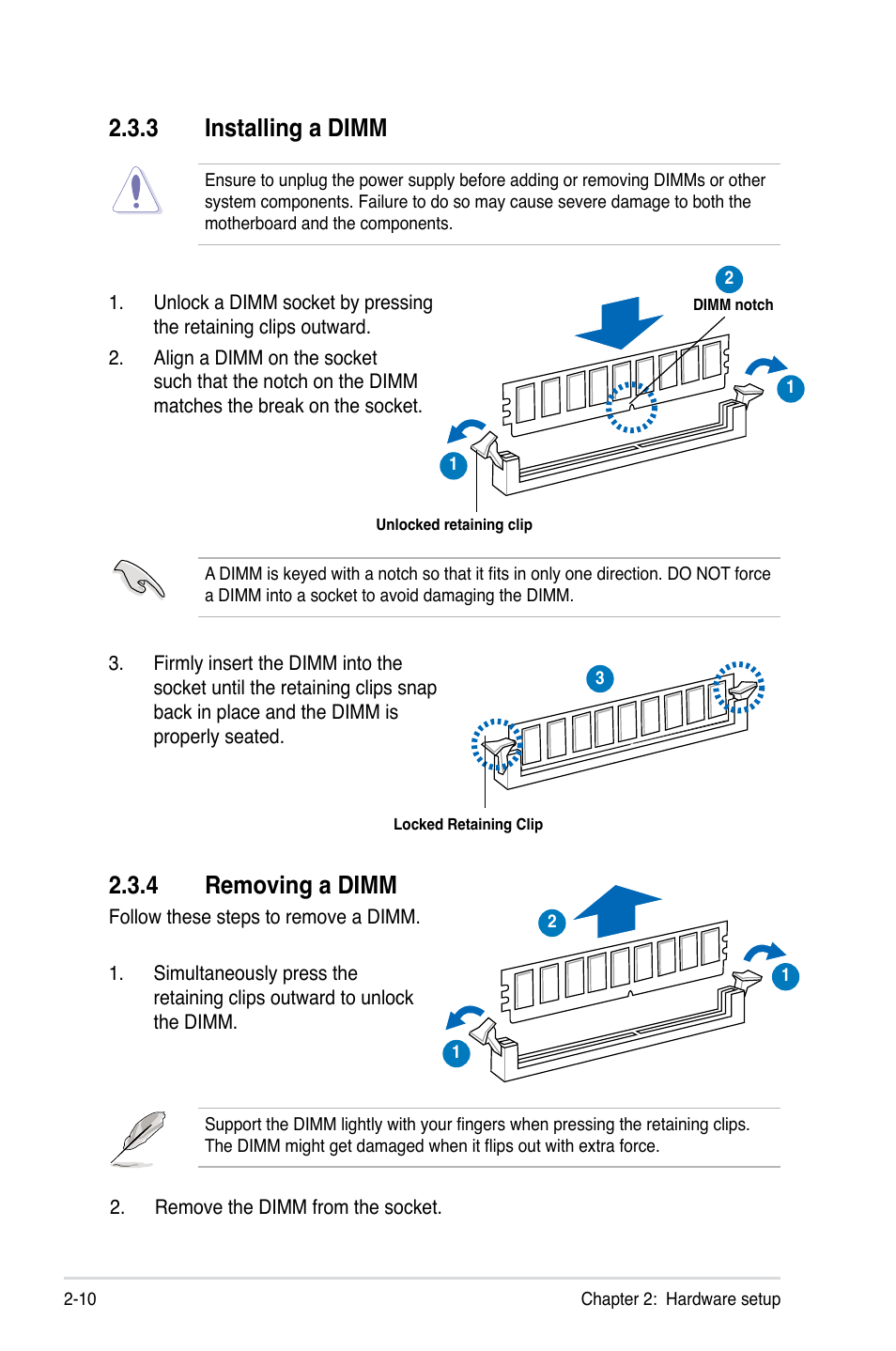 2.3.3 Installing a DIMM

Ensure to unplug the power supply before adding or removing DIMMs or other system components. Failure to do so may cause severe damage to both the motherboard and the components.

1. Unlock a DIMM socket by pressing the retaining clips outward.

2. Align a DIMM on the socket such that the notch on the DIMM matches the break on the socket.

2
DIMM notch
1
1
Unlocked retaining clip

A DIMM is keyed with a notch so that it fits in only one direction. DO NOT force a DIMM into a socket to avoid damaging the DIMM.

3. Firmly insert the DIMM into the socket until the retaining clips snap back in place and the DIMM is properly seated.

3
Locked Retaining Clip

2.3.4 Removing a DIMM

Follow these steps to remove a DIMM.

1. Simultaneously press the retaining clips outward to unlock the DIMM.

2
1
1

Support the DIMM lightly with your fingers when pressing the retaining clips. The DIMM might get damaged when it flips out with extra force.

2. Remove the DIMM from the socket.

2-10 Chapter 2: Hardware setup