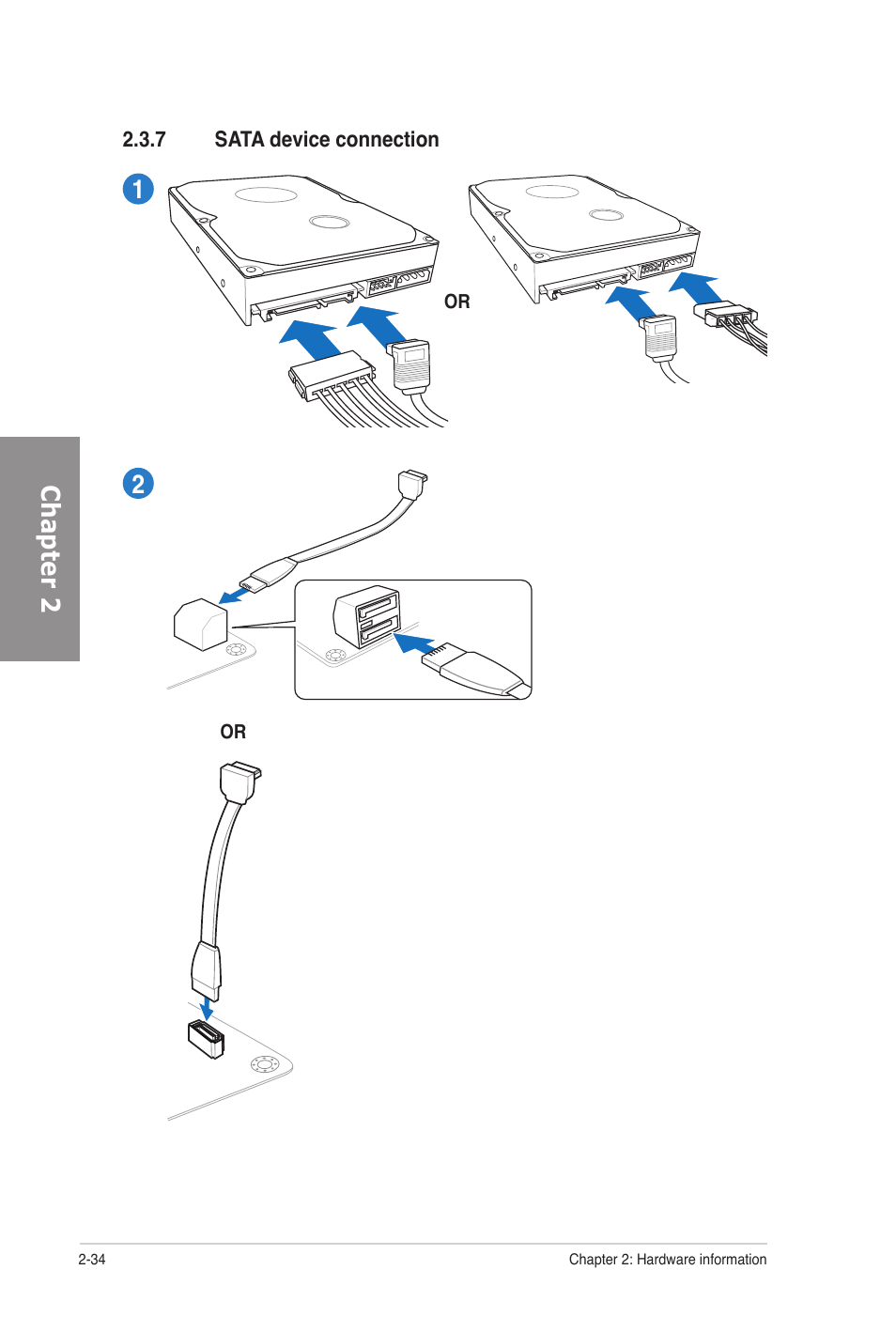 2.3.7 SATA device connection

1

OR

Chapter 2

2

OR

2-34

Chapter 2: Hardware information