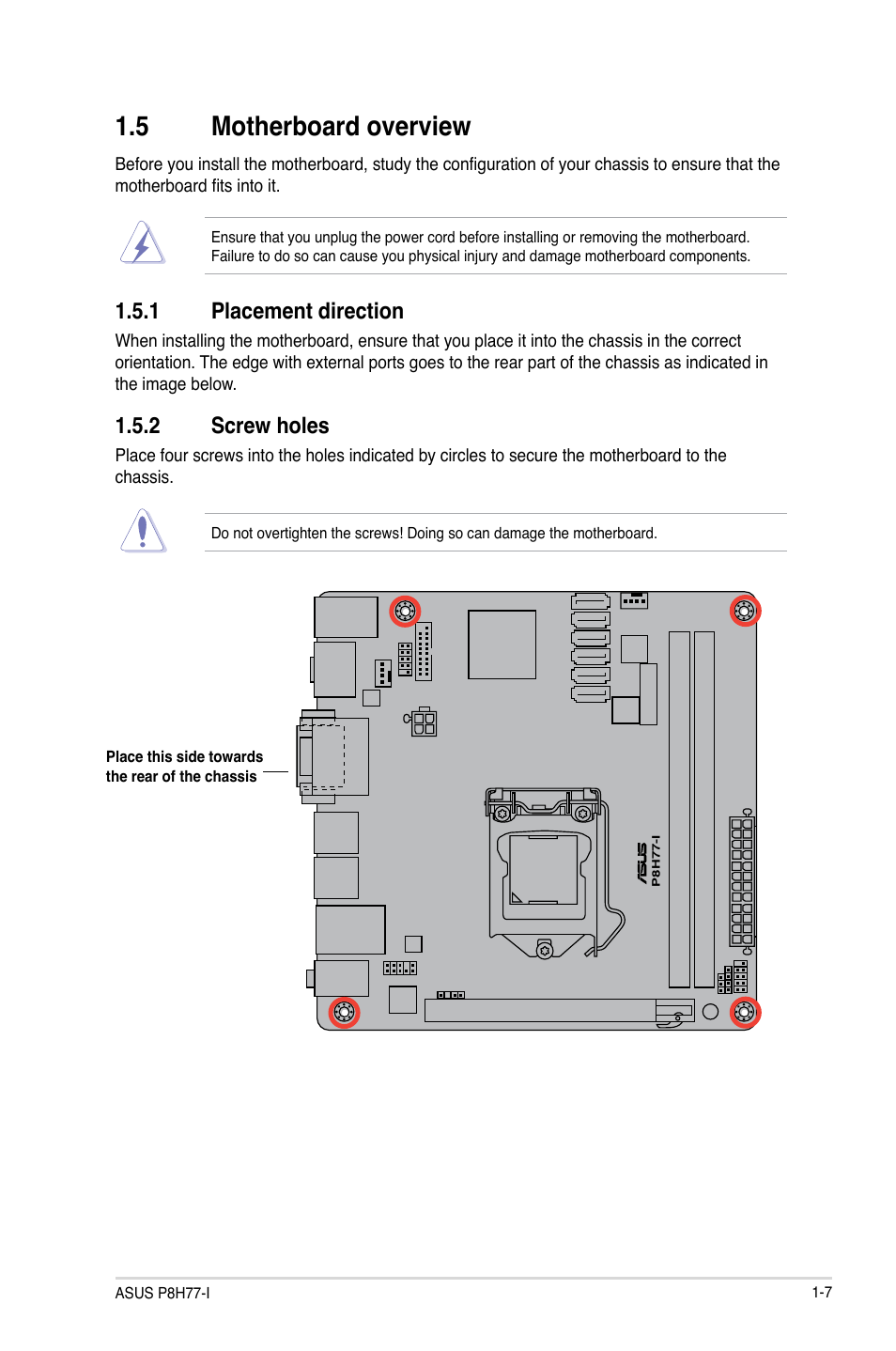 1.5 Motherboard overview

Before you install the motherboard, study the configuration of your chassis to ensure that the motherboard fits into it.

Ensure that you unplug the power cord before installing or removing the motherboard. Failure to do so can cause you physical injury and damage motherboard components.

1.5.1 Placement direction

When installing the motherboard, ensure that you place it into the chassis in the correct orientation. The edge with external ports goes to the rear part of the chassis as indicated in the image below.

1.5.2 Screw holes

Place four screws into the holes indicated by circles to secure the motherboard to the chassis.

Do not overtighten the screws! Doing so can damage the motherboard.

Place this side towards the rear of the chassis

ASUS P8H77-I

ASUS P8H77-I 1-7