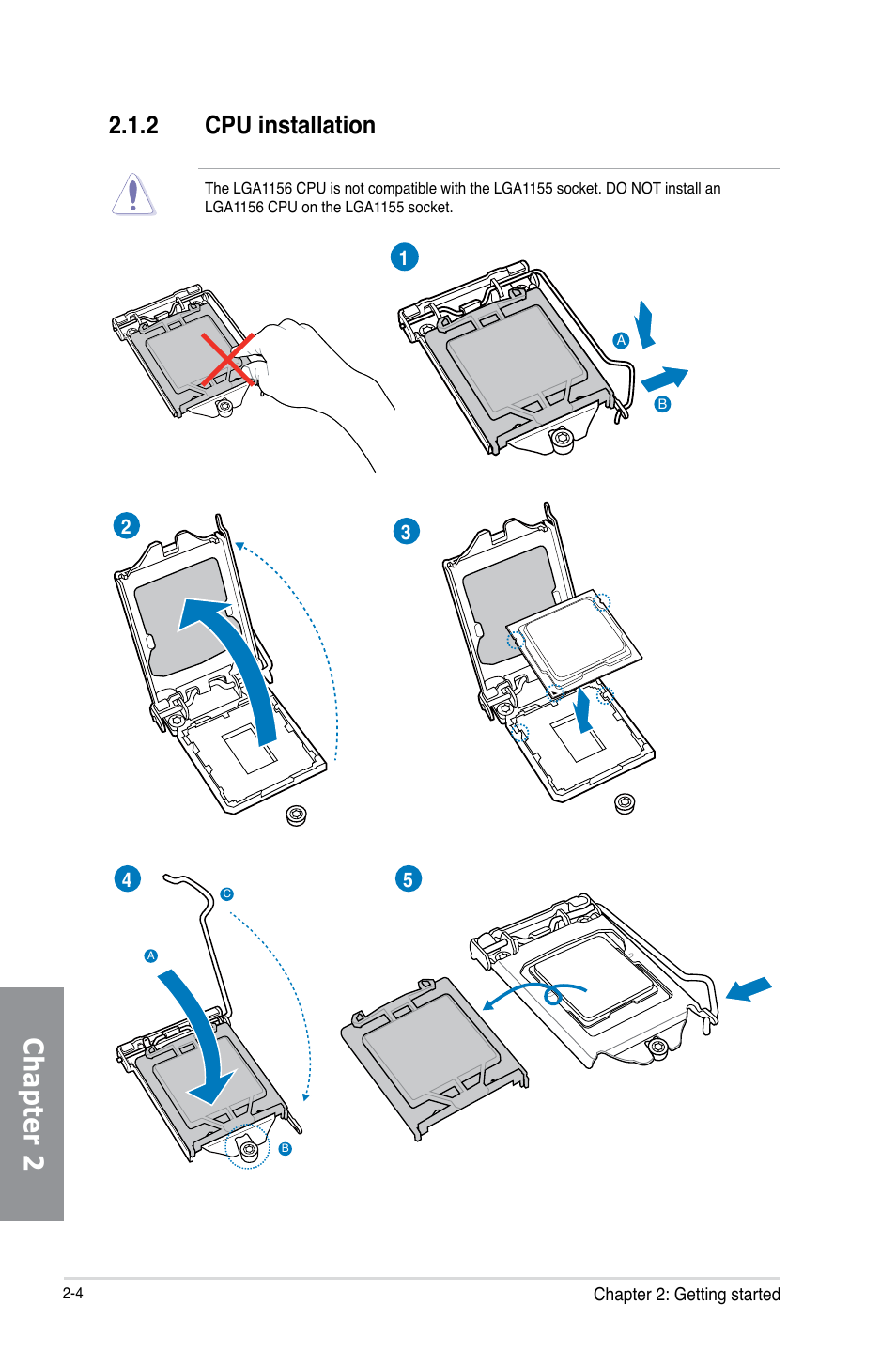 2.1.2 CPU installation

The LGA1156 CPU is not compatible with the LGA1155 socket. DO NOT install an LGA1156 CPU on the LGA1155 socket.

1

A

B

2

3

4

C

A

B

5

Chapter 2

2-4

Chapter 2: Getting started