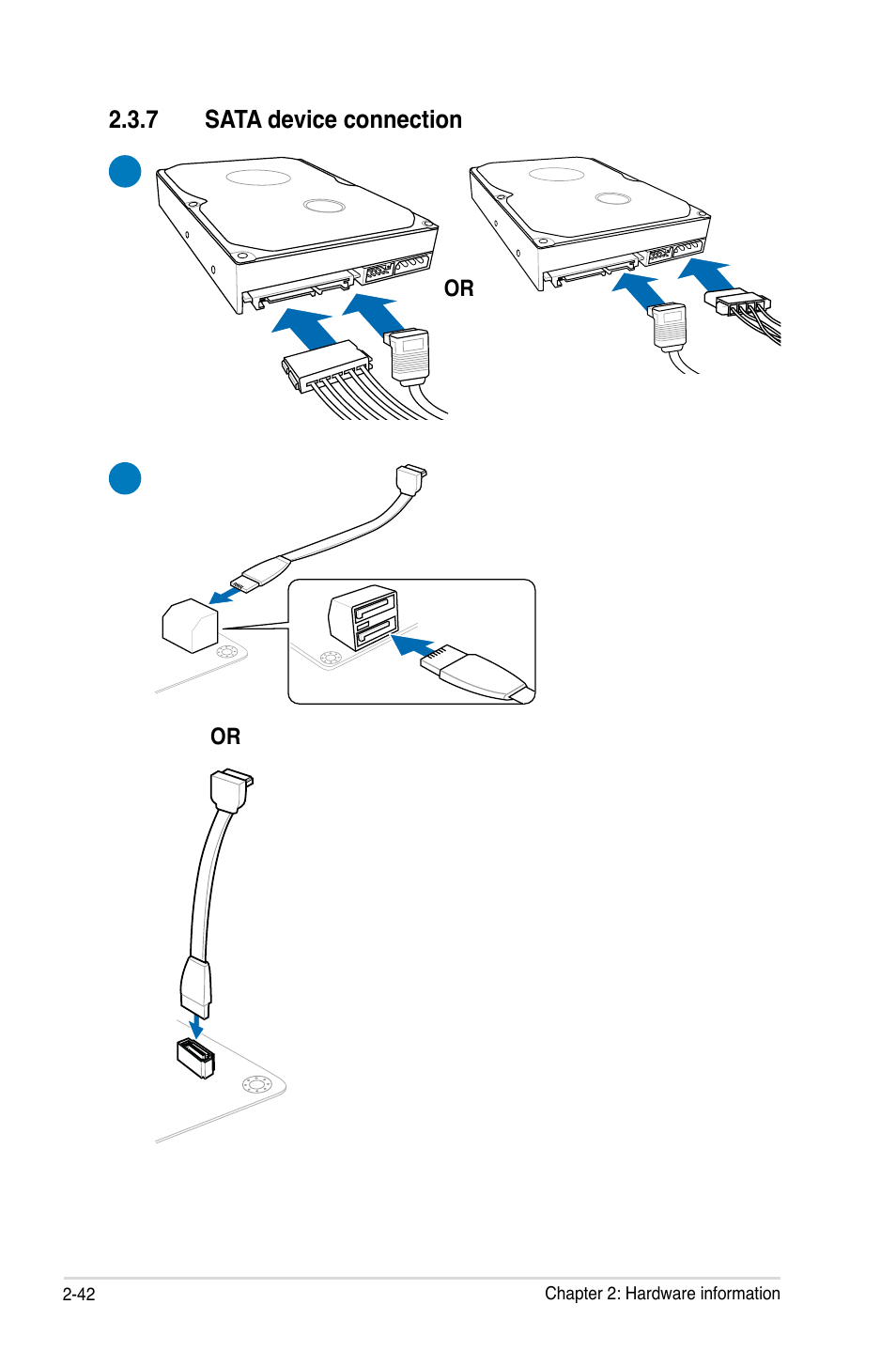 2.3.7 SATA device connection

OR

OR

2-42

Chapter 2: Hardware information