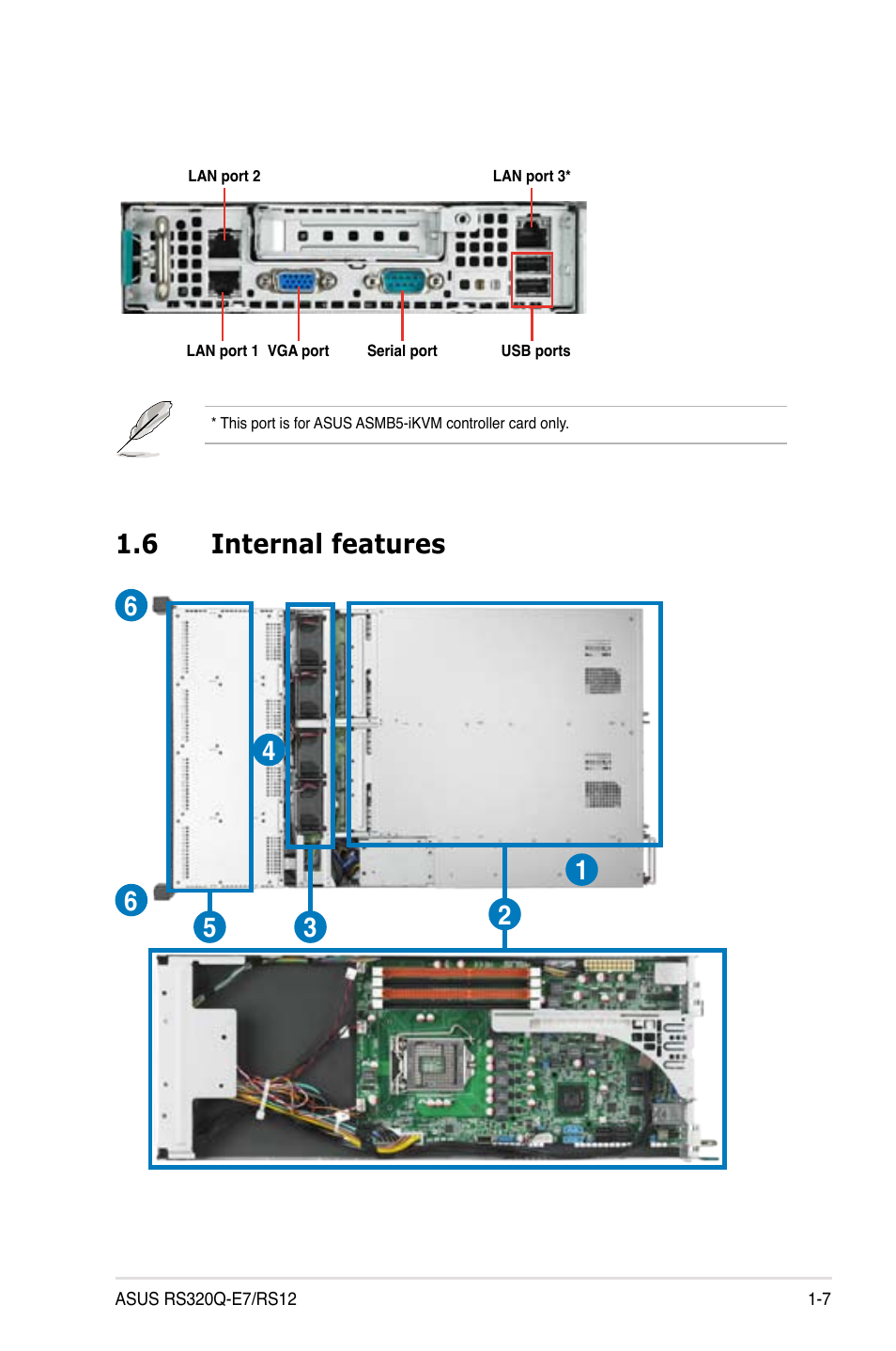 LAN port 2

LAN port 3*

LAN port 1 VGA port

Serial port

USB ports

* This port is for ASUS ASMB5-iKVM controller card only.

1.6 Internal features

6

4

1

6

5

3

2

ASUS RS320Q-E7/RS12

1-7