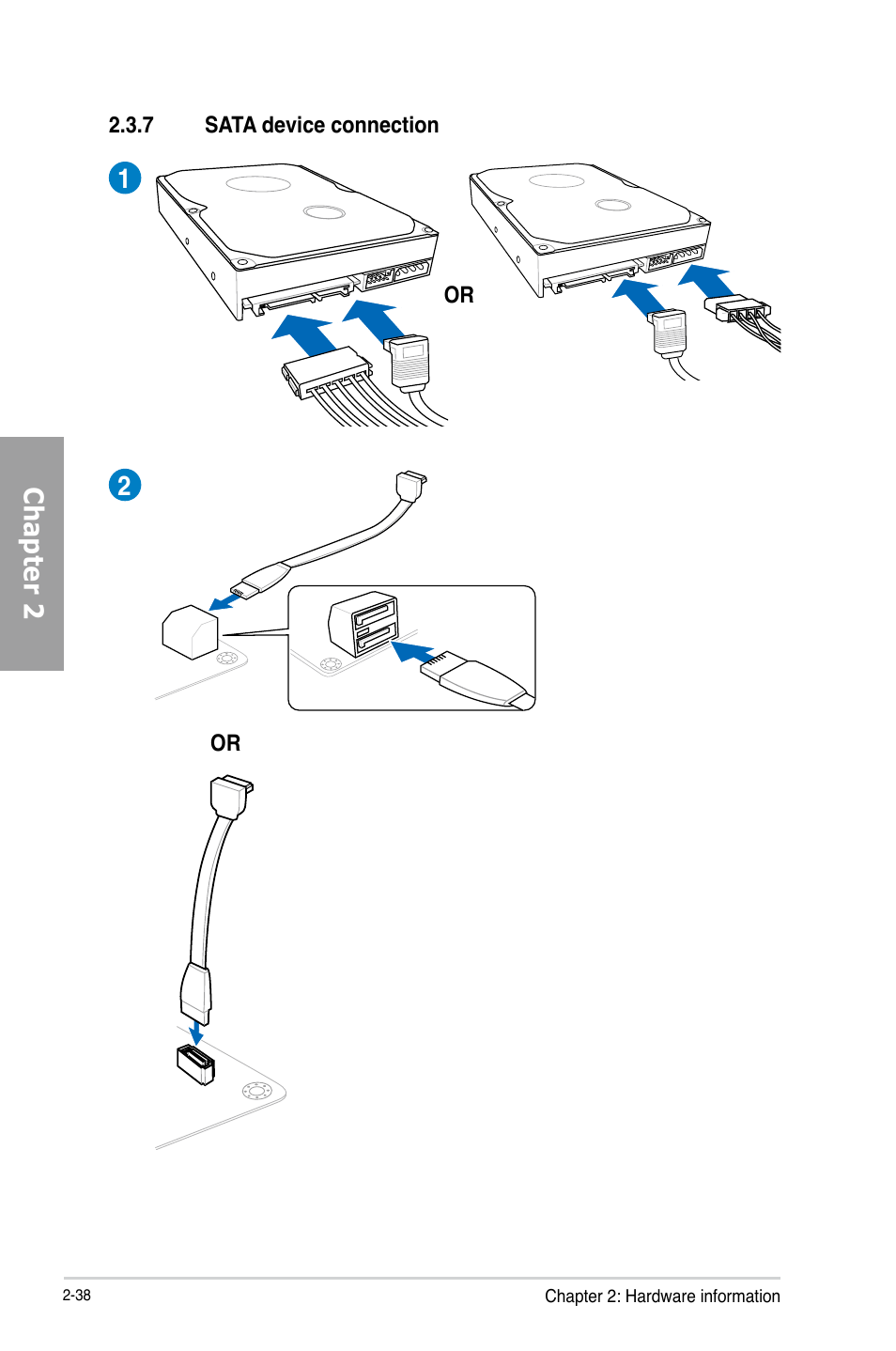 2.3.7 SATA device connection

1

OR

Chapter 2

2

OR

2-38

Chapter 2: Hardware information