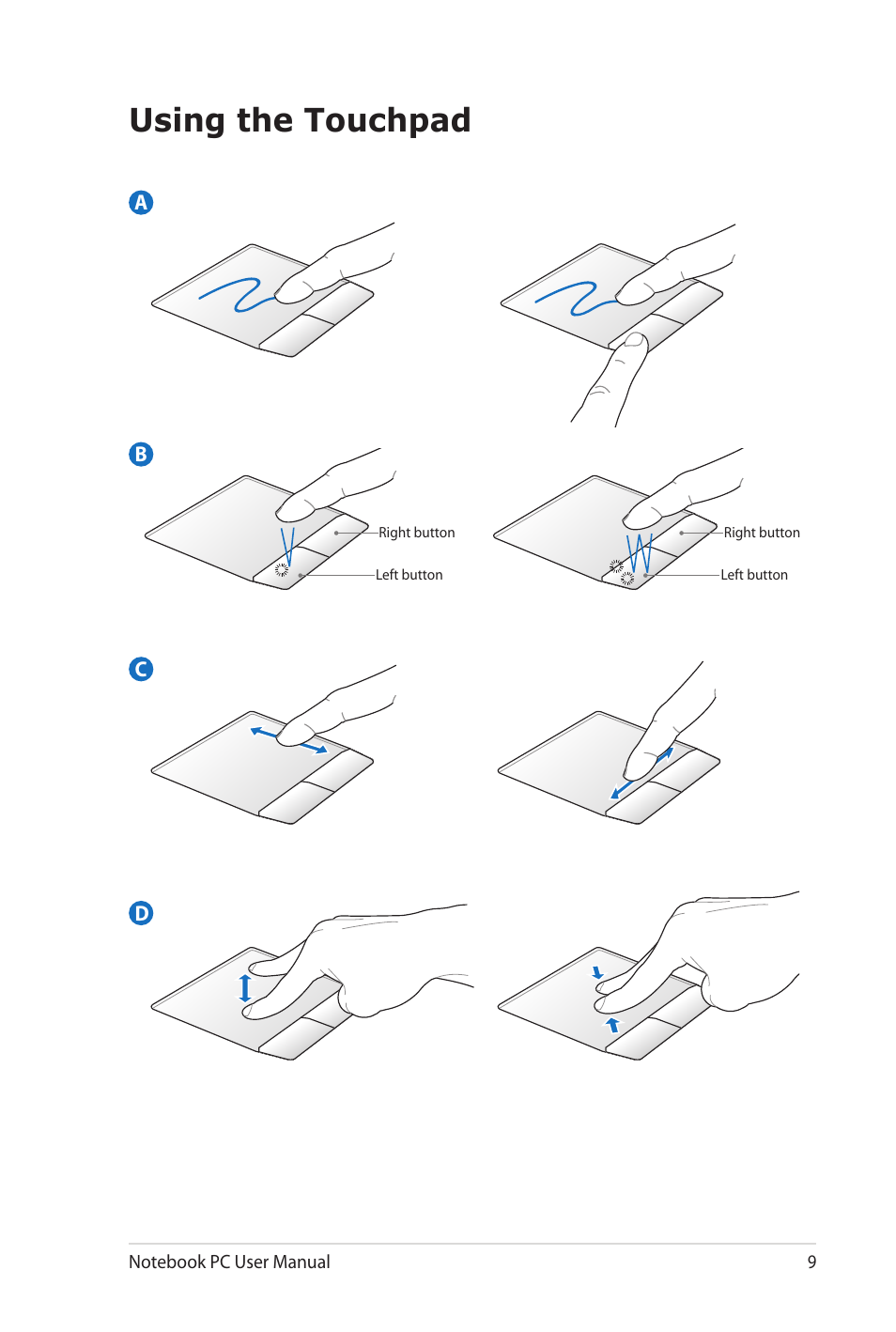 Using the Touchpad

A

B

Right button

Left button

Right button

Left button

C

D

Notebook PC User Manual

9