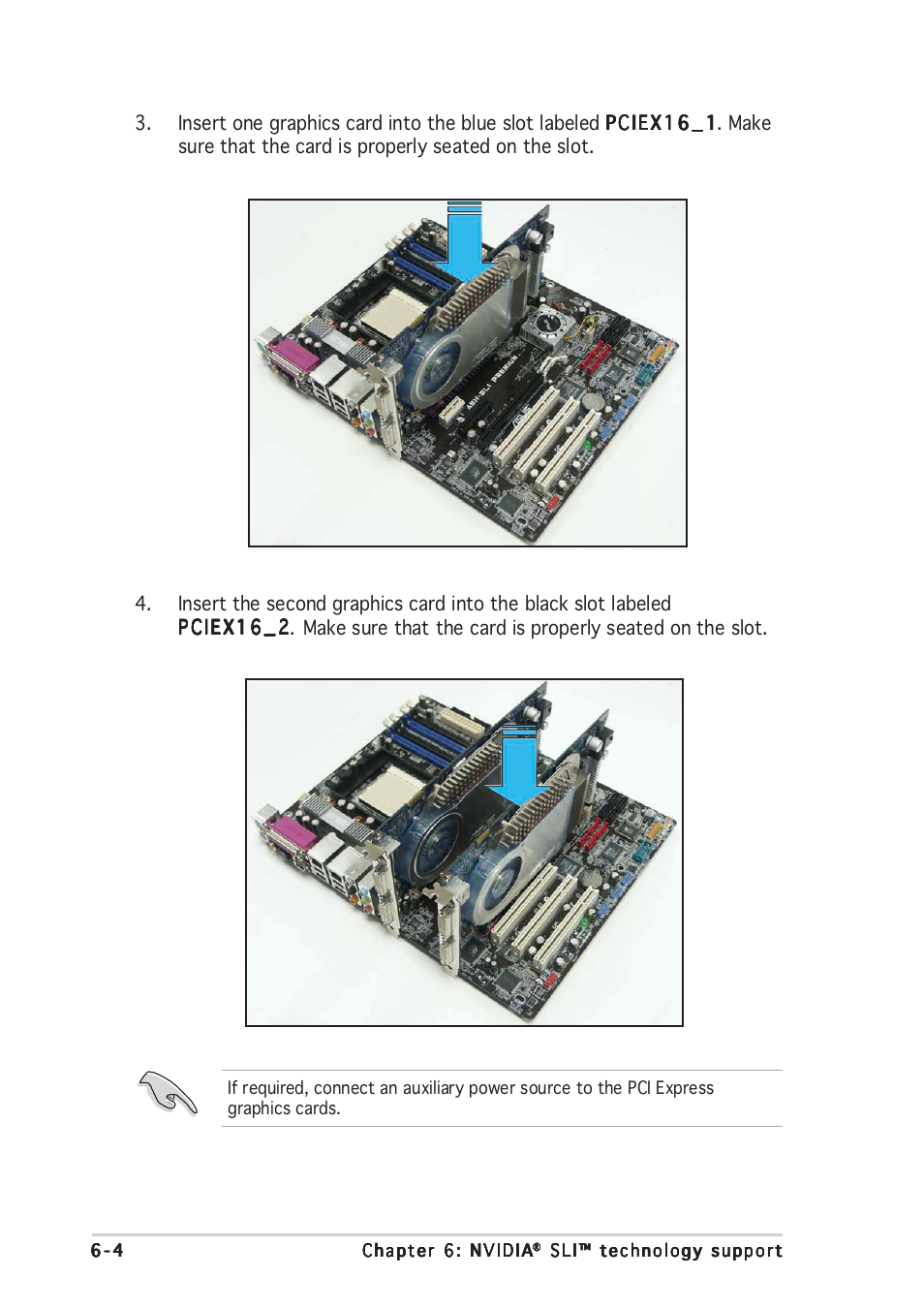 3. Insert one graphics card into the blue slot labeled PCIEX16_1. Make sure that the card is properly seated on the slot.

4. Insert the second graphics card into the black slot labeled PCIEX16_2. Make sure that the card is properly seated on the slot.

If required, connect an auxiliary power source to the PCI Express graphics cards.

6-4

Chapter 6: NVIDIA® SLI™ technology support