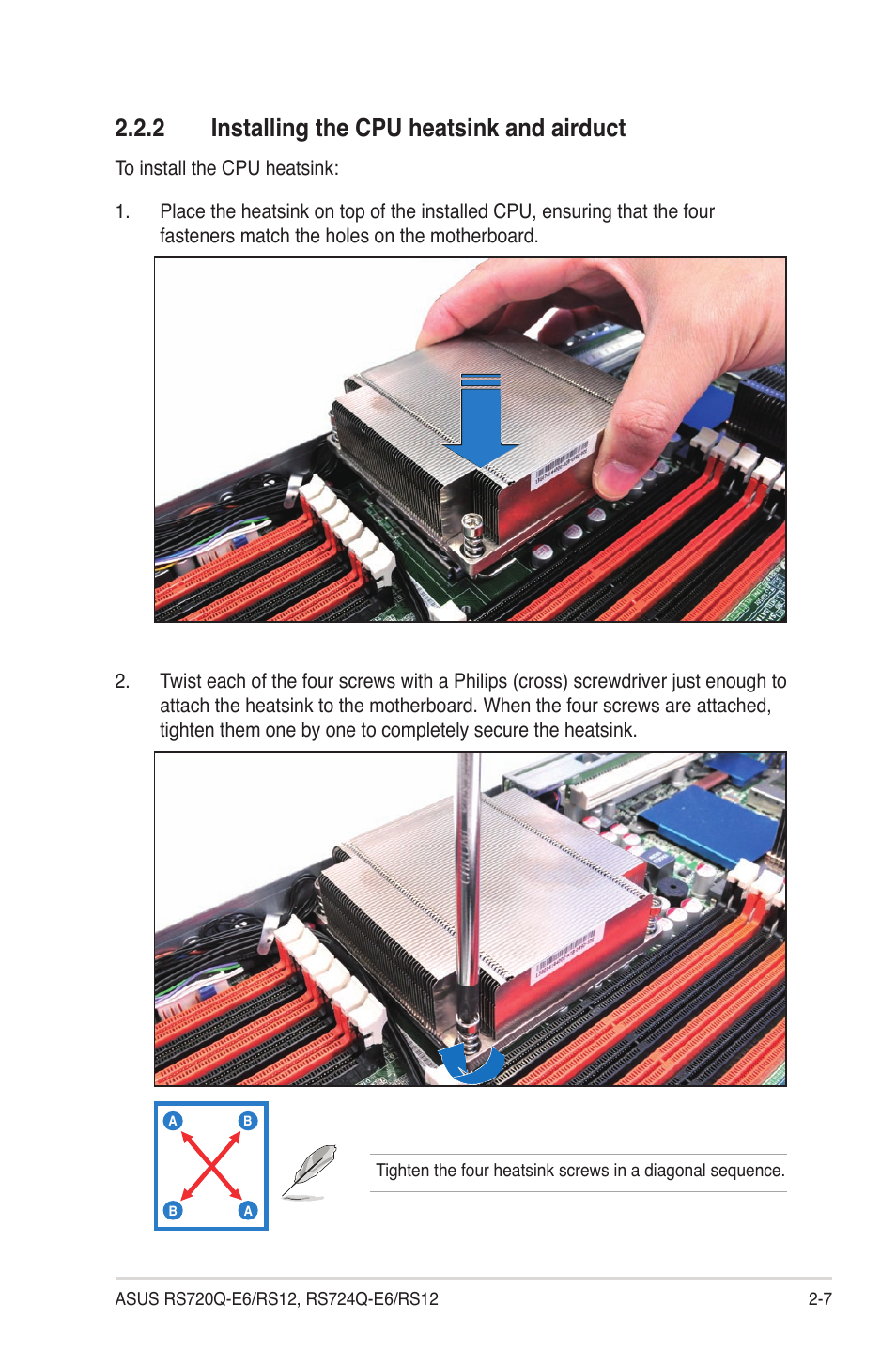 2.2.2 Installing the CPU heatsink and airduct

To install the CPU heatsink:

1. Place the heatsink on top of the installed CPU, ensuring that the four fasteners match the holes on the motherboard.

2. Twist each of the four screws with a Philips (cross) screwdriver just enough to attach the heatsink to the motherboard. When the four screws are attached, tighten them one by one to completely secure the heatsink.

A B
B A

Tighten the four heatsink screws in a diagonal sequence.

ASUS RS720Q-E6/RS12, RS724Q-E6/RS12 2-7